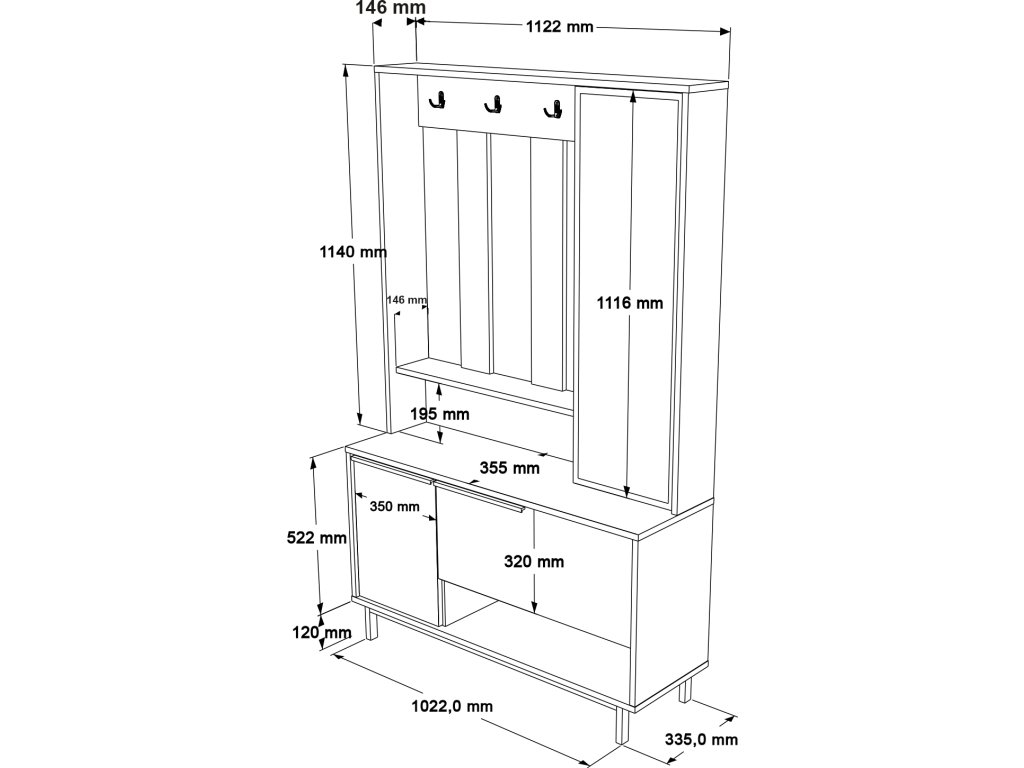 146 mm
1122 mm
1140 mm
146 mm
1116 mm
195 mm
355 mm
350 mm
522 mm
320 mm
120 mm
1022,0 mm
335,0 mm