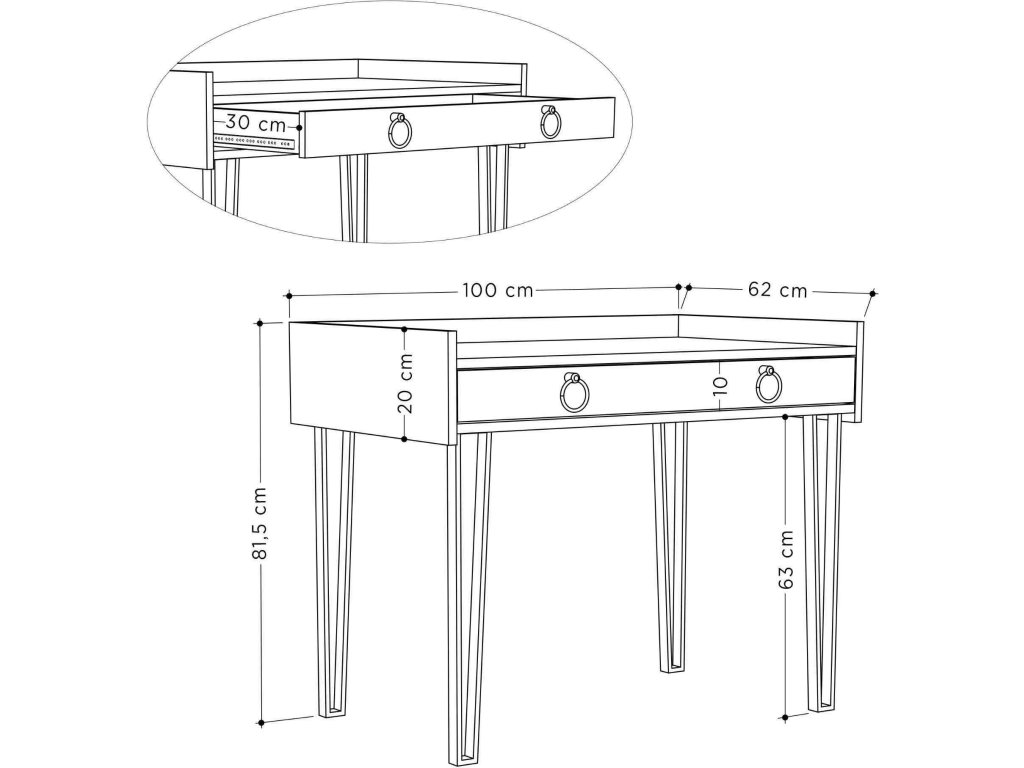 30 cm

100 cm

62 cm

20 cm

10

81,5 cm

63 cm