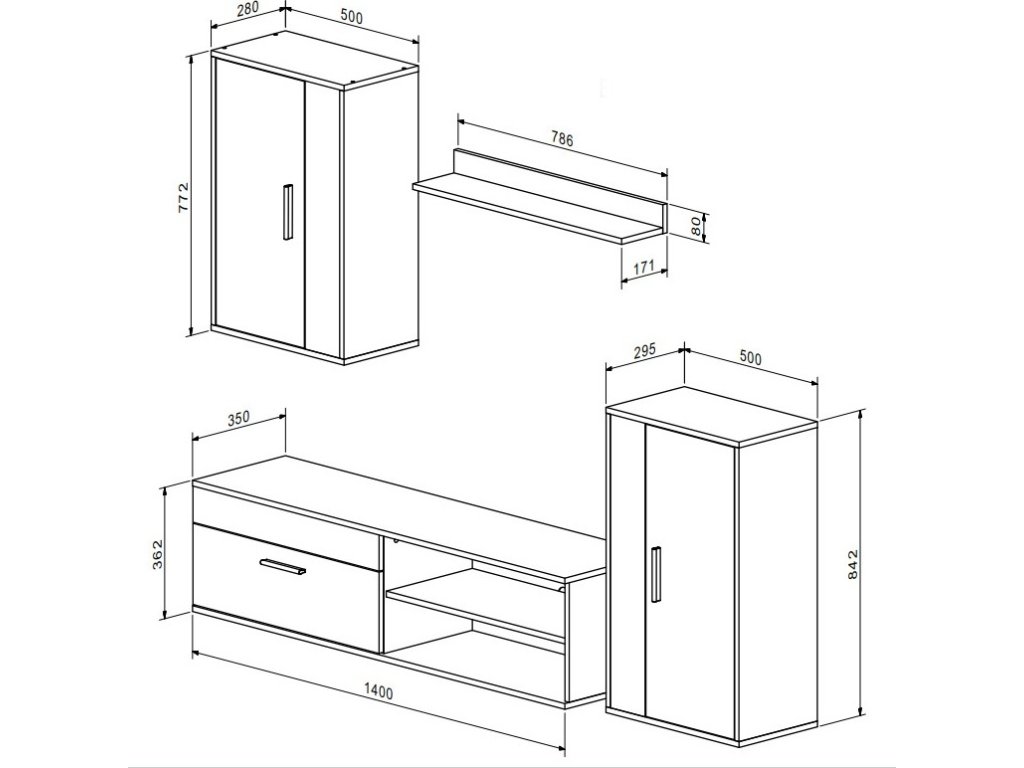 280
500
772
786
80
171
295
500
350
362
842
1400