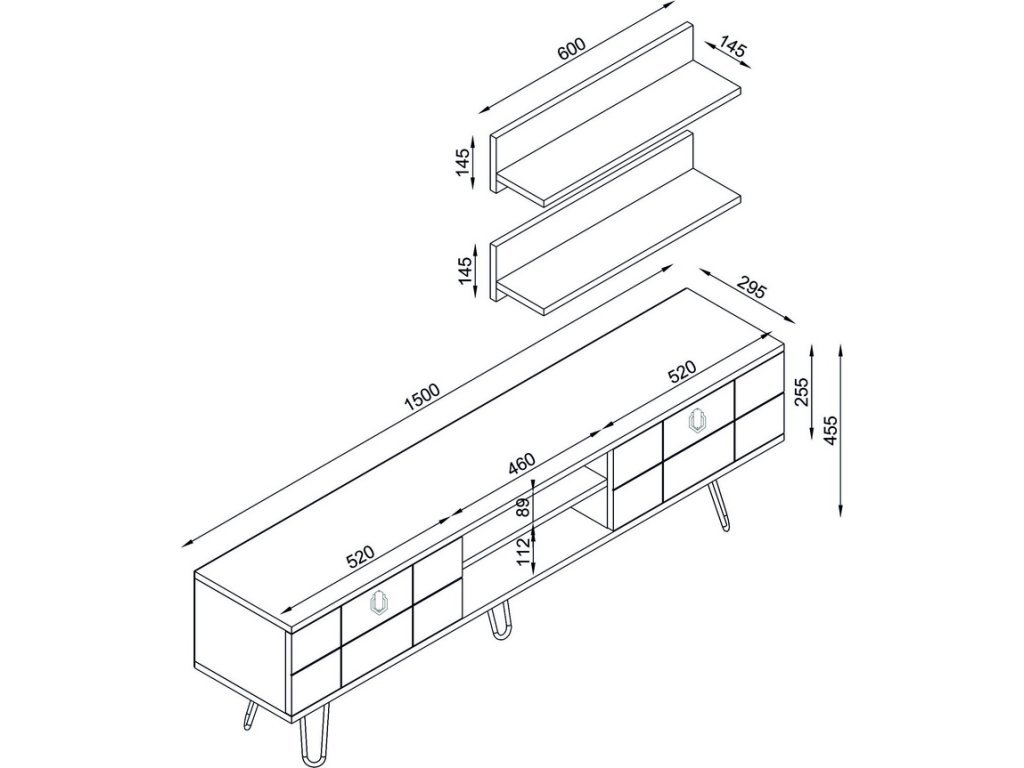 600
145
145
145
295
1500
520
255
455
460
89
112
520