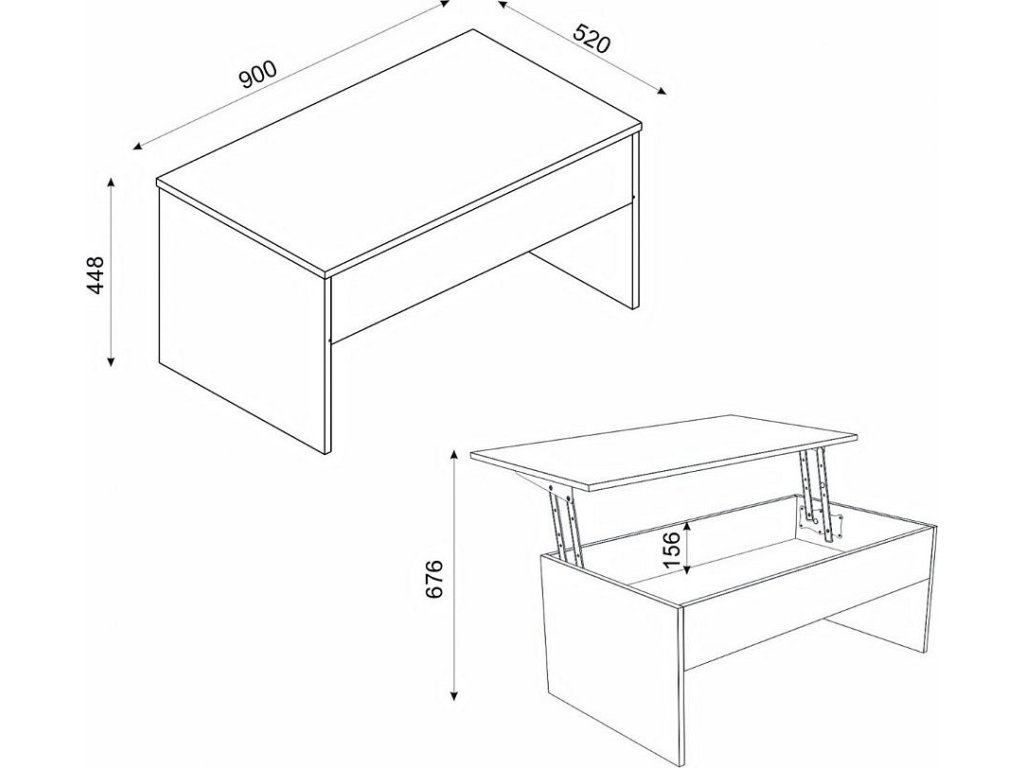 900
520
448
156
676