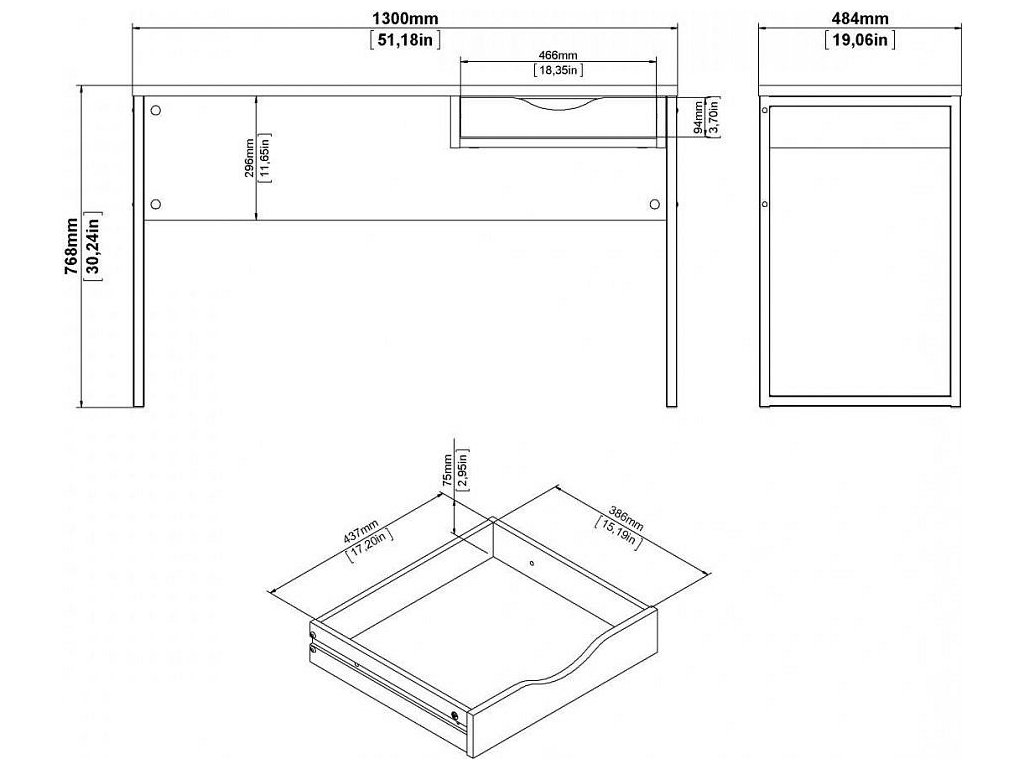 1300mm
[51,18in]

484mm
[19,06in]

466mm
[18,35in]

94mm
[3,70in]

296mm
[11,65in]

768mm
[30,24in]

75mm
[2,95in]

437mm
[17,20in]

386mm
[15,19in]