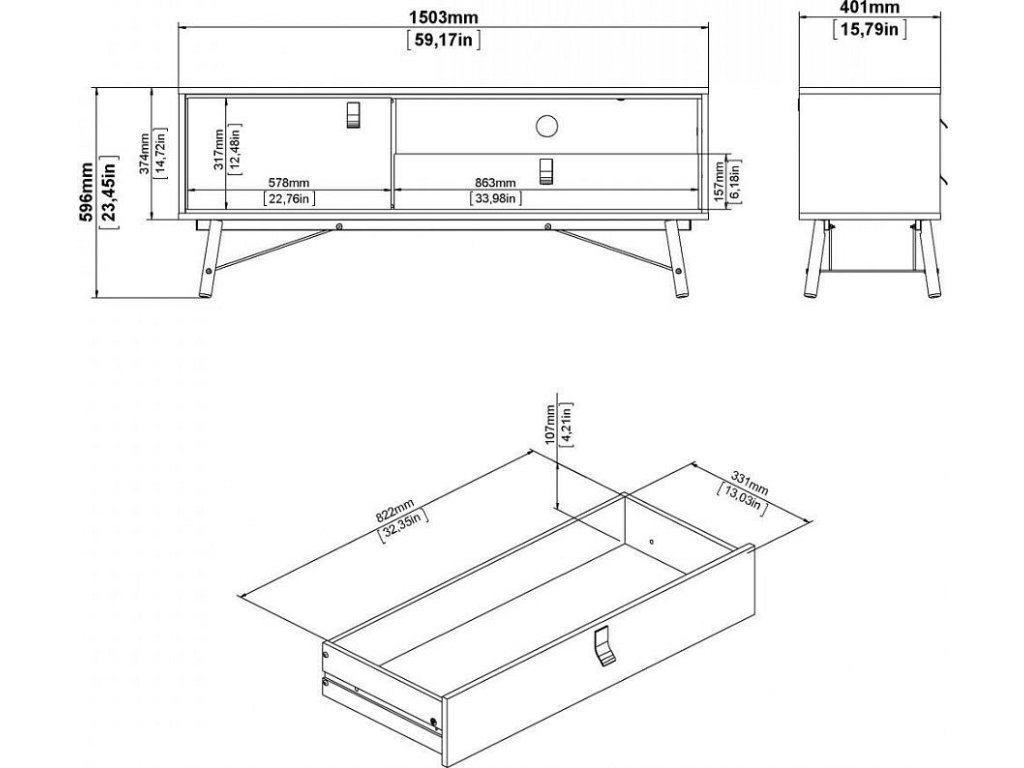 1503mm
[59,17in]

401mm
[15,79in]

596mm
[23,45in]

374mm
[14,72in]

317mm
[12,48in]

578mm
[22,76in]

863mm
[33,98in]

157mm
[6,18in]

107mm
[4,21in]

822mm
[32,35in]

331mm
[13,03in]