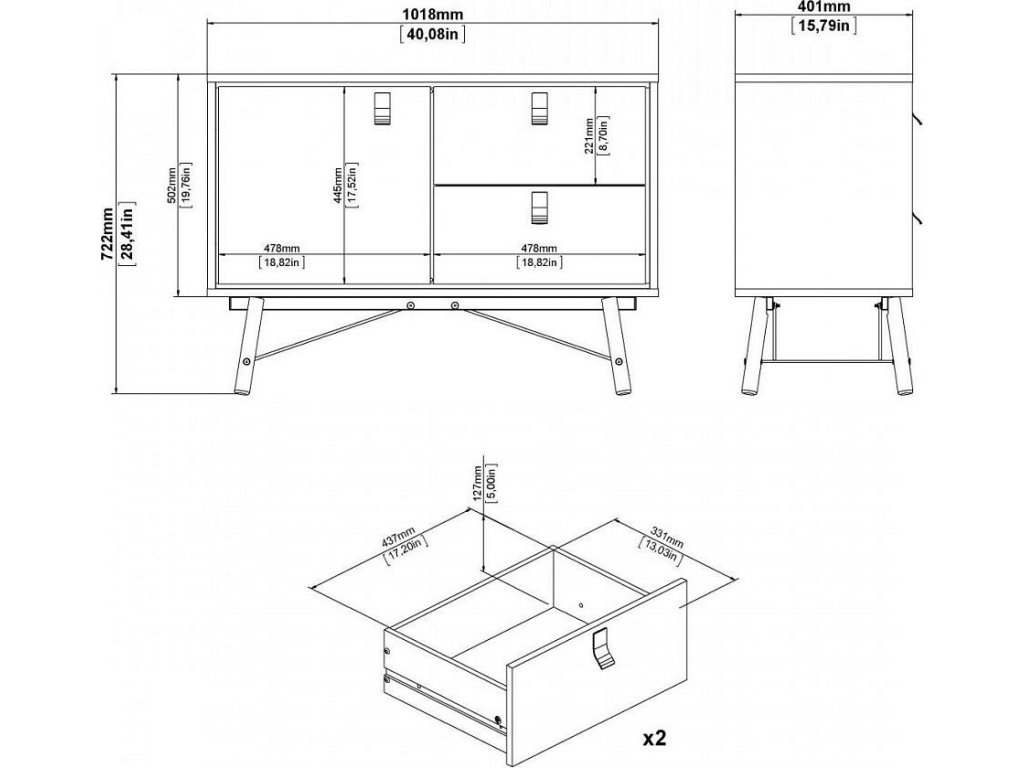 1018mm
[40,08in]

401mm
[15,79in]

722mm
[28,41in]

502mm
[19,76in]

445mm
[17,52in]

221mm
[8,70in]

478mm
[18,82in]

478mm
[18,82in]

127mm
[5,00in]

437mm
[17,20in]

331mm
[13,03in]

x2