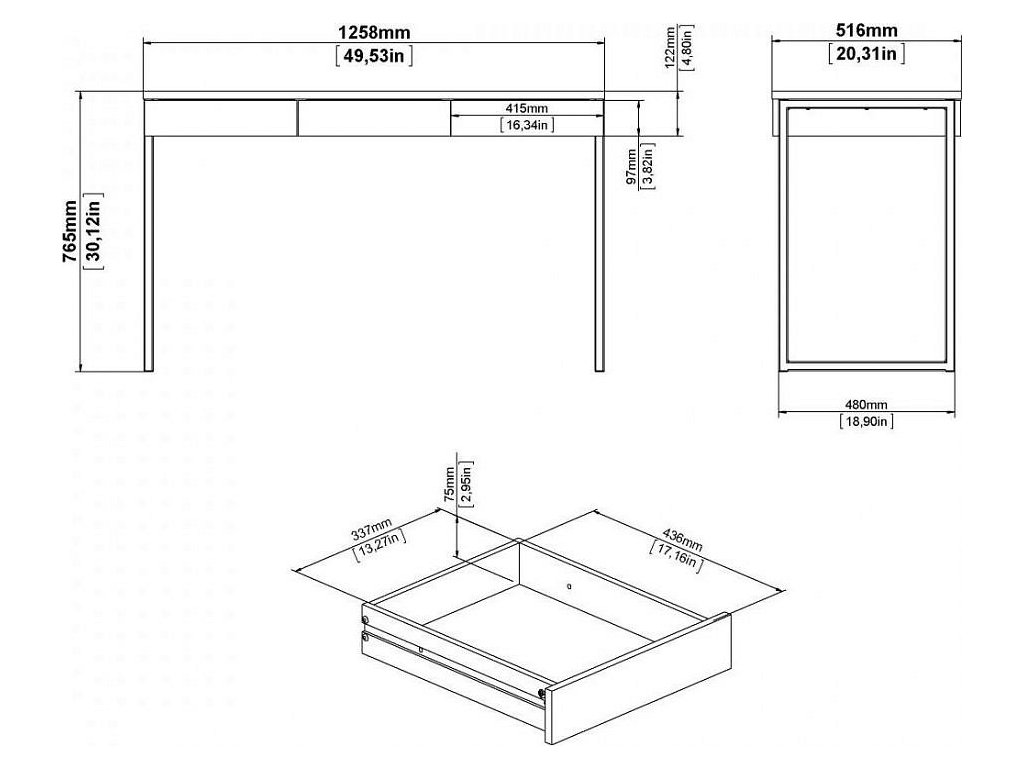 1258mm
[49,53in]

122mm
[4,80in]

516mm
[20,31in]

415mm
[16,34in]

97mm
[3,82in]

765mm
[30,12in]

480mm
[18,90in]

75mm
[2,95in]

337mm
[13,27in]

436mm
[17,16in]