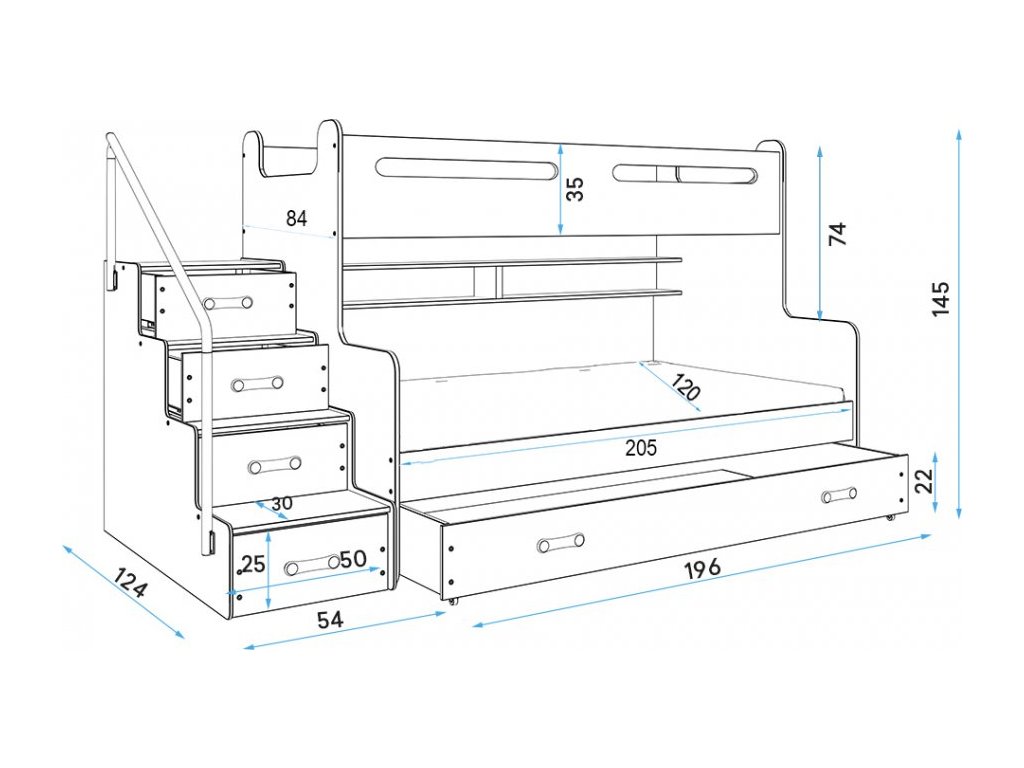 84
35
74
145
120
205
22
30
25
50
124
54
196