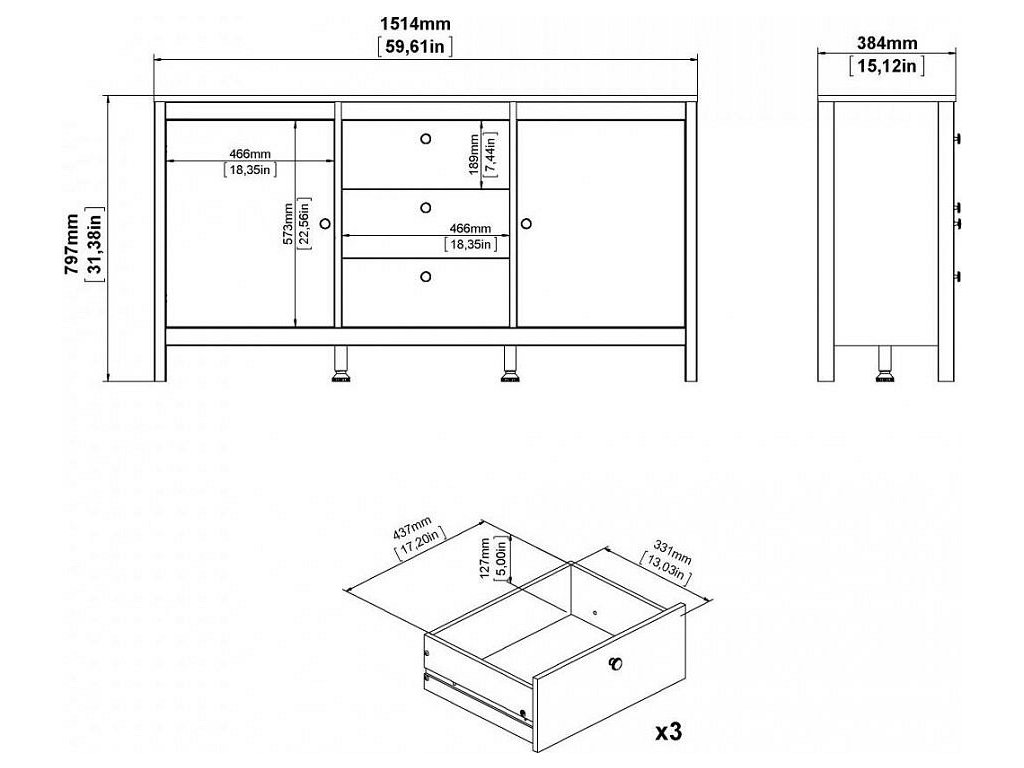 1514mm
[59,61in]

384mm
[15,12in]

797mm
[31,38in]

466mm
[18,35in]

573mm
[22,56in]

189mm
[7,44in]

466mm
[18,35in]

437mm
[17,20in]

127mm
[5,00in]

331mm
[13,03in]

x3