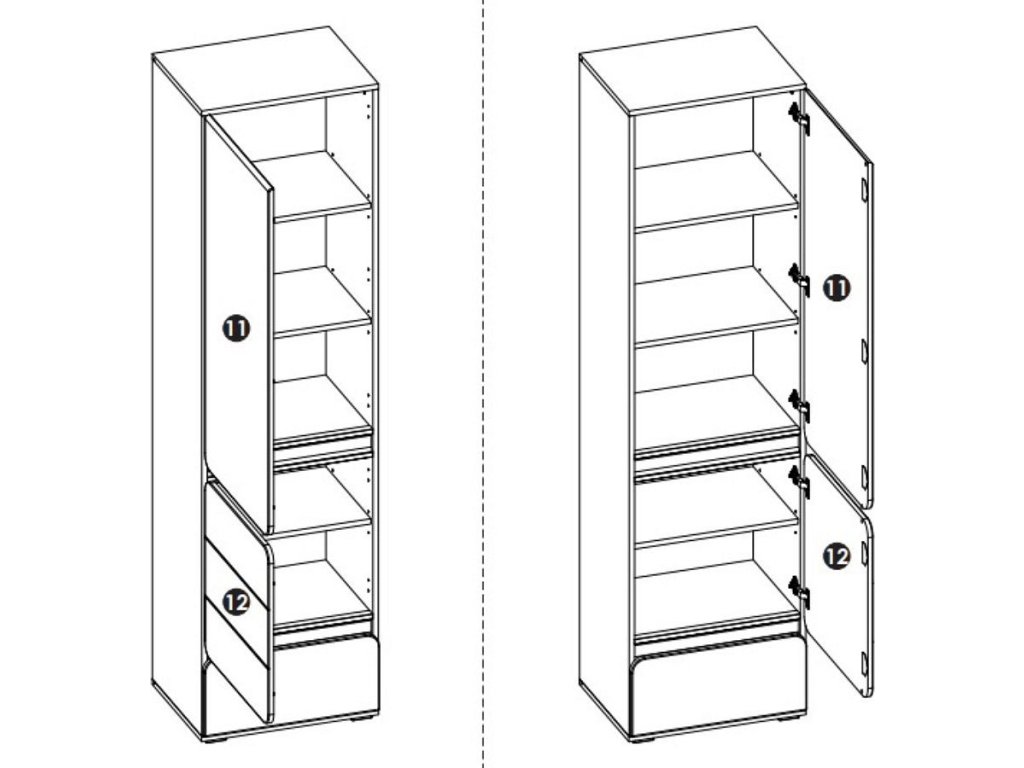 11
12
11
12