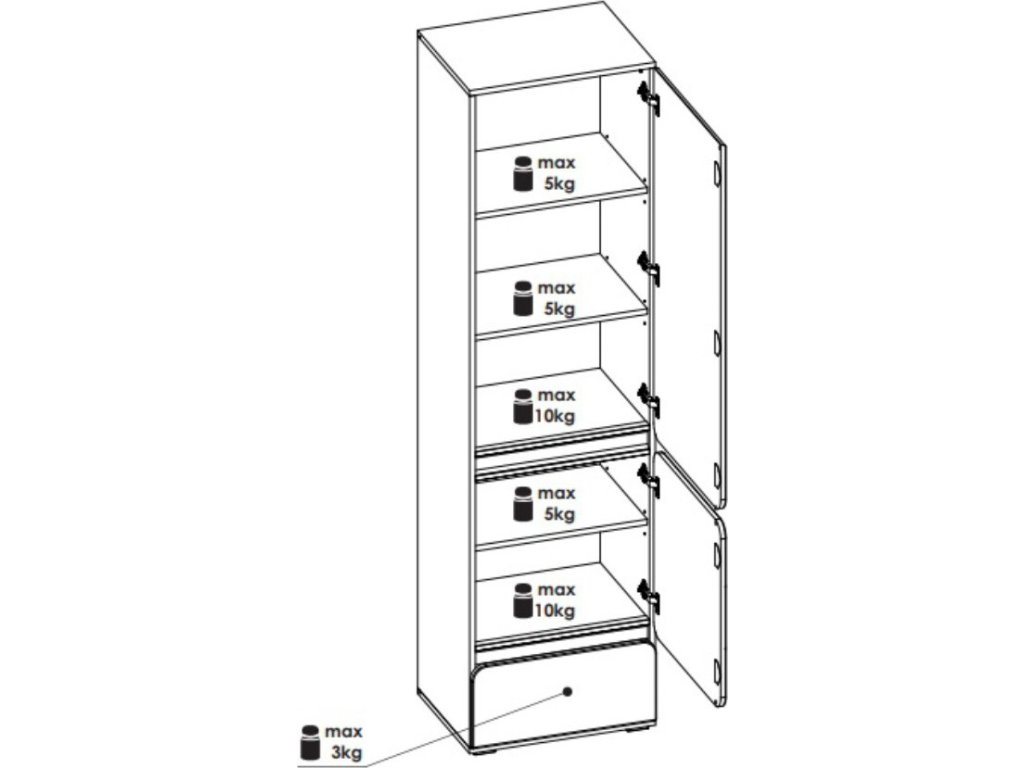 max
5kg

max
5kg

max
10kg

max
5kg

max
10kg

max
3kg