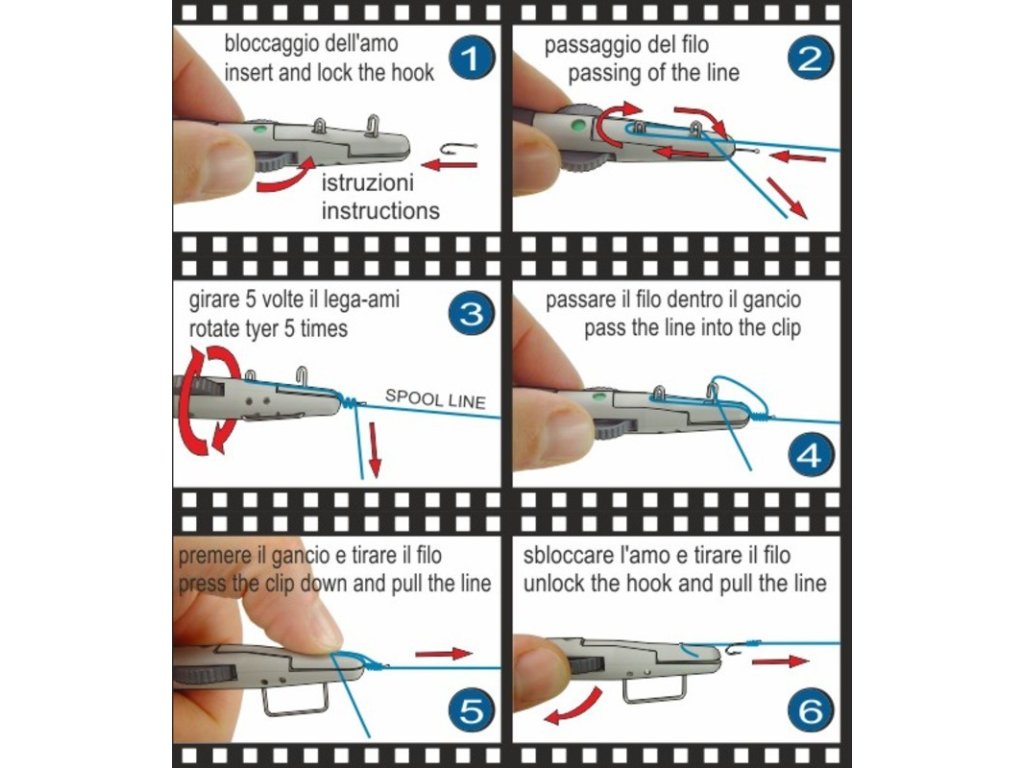 bloccaggio dell'amo
insert and lock the hook

1

istruzioni
instructions

passaggio del filo
passing of the line

2

girare 5 volte il lega-ami
rotate tyer 5 times

3

SPOOL LINE

passare il filo dentro il gancio
pass the line into the clip

4

premere il gancio e tirare il filo
press the clip down and pull the line

5

sbloccare l'amo e tirare il filo
unlock the hook and pull the line

6