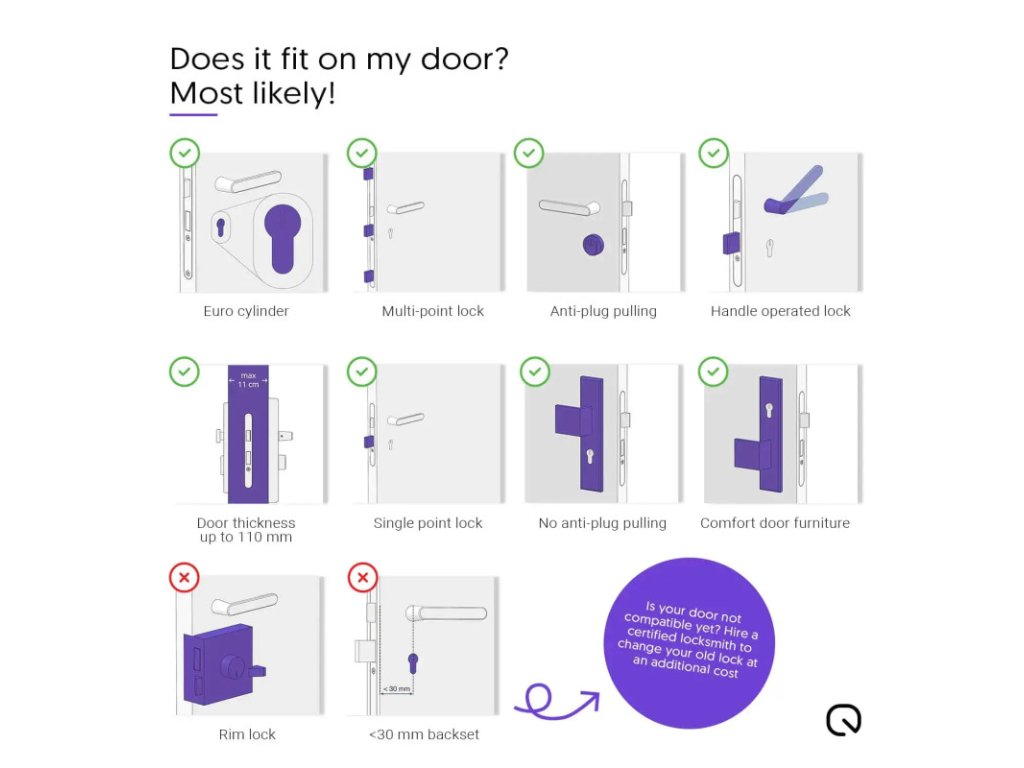 Does it fit on my door?
Most likely!

Euro cylinder

Multi-point lock

Anti-plug pulling

Handle operated lock

max
11 cm

Door thickness up to 110 mm

Single point lock

No anti-plug pulling

Comfort door furniture

Rim lock

< 30 mm

<30 mm backset

Is your door not compatible yet? Hire a certified locksmith to change your old lock at an additional cost