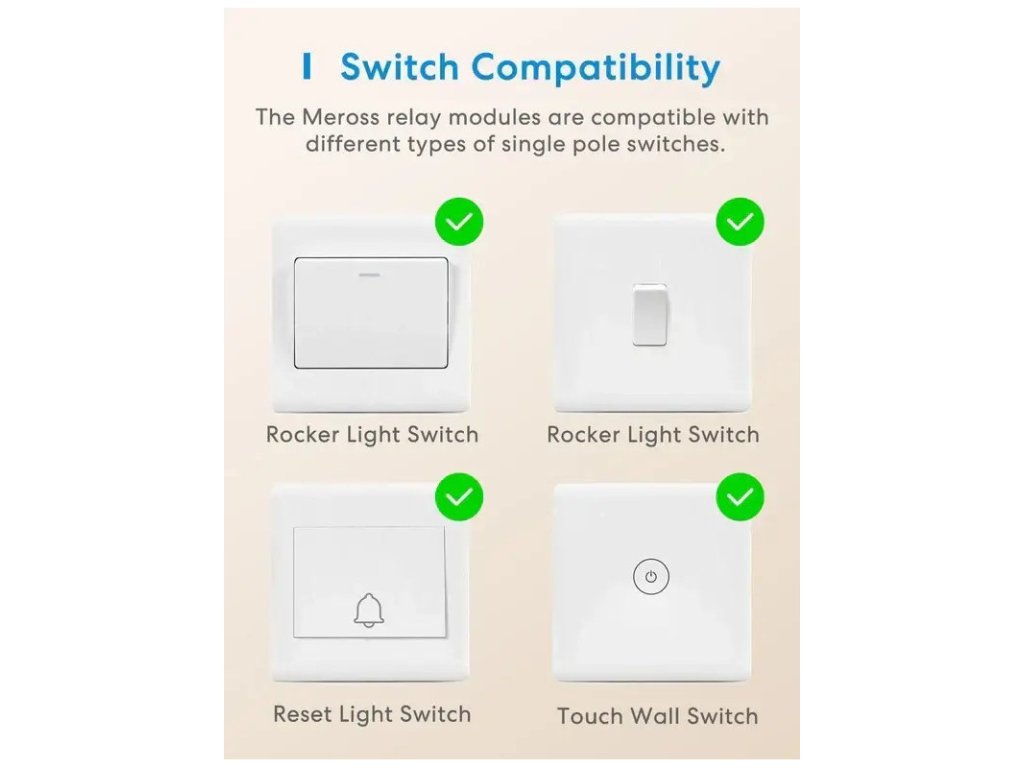 Switch Compatibility

The Meross relay modules are compatible with different types of single pole switches.

Rocker Light Switch

Rocker Light Switch

Reset Light Switch

Touch Wall Switch