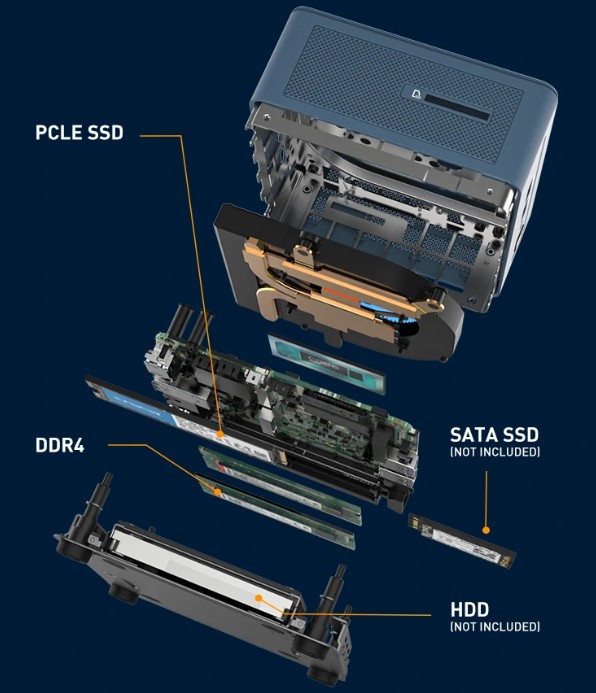 PCLE SSD

DDR4

SATA SSD
(NOT INCLUDED)

HDD
(NOT INCLUDED)