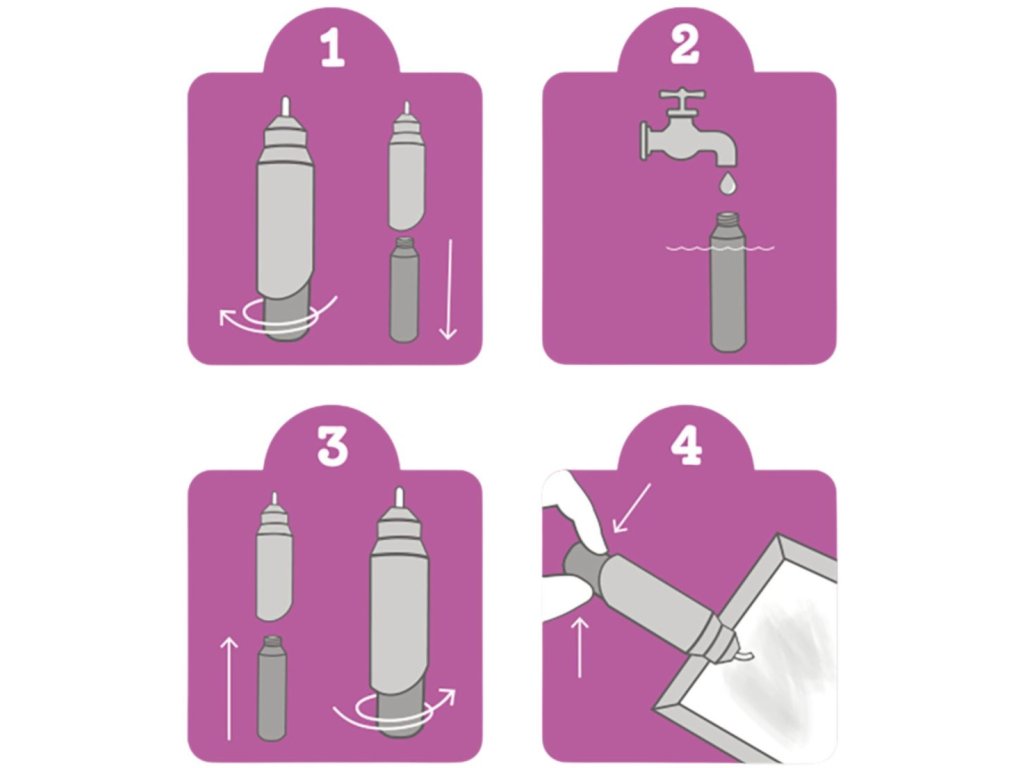 1

2

3

4