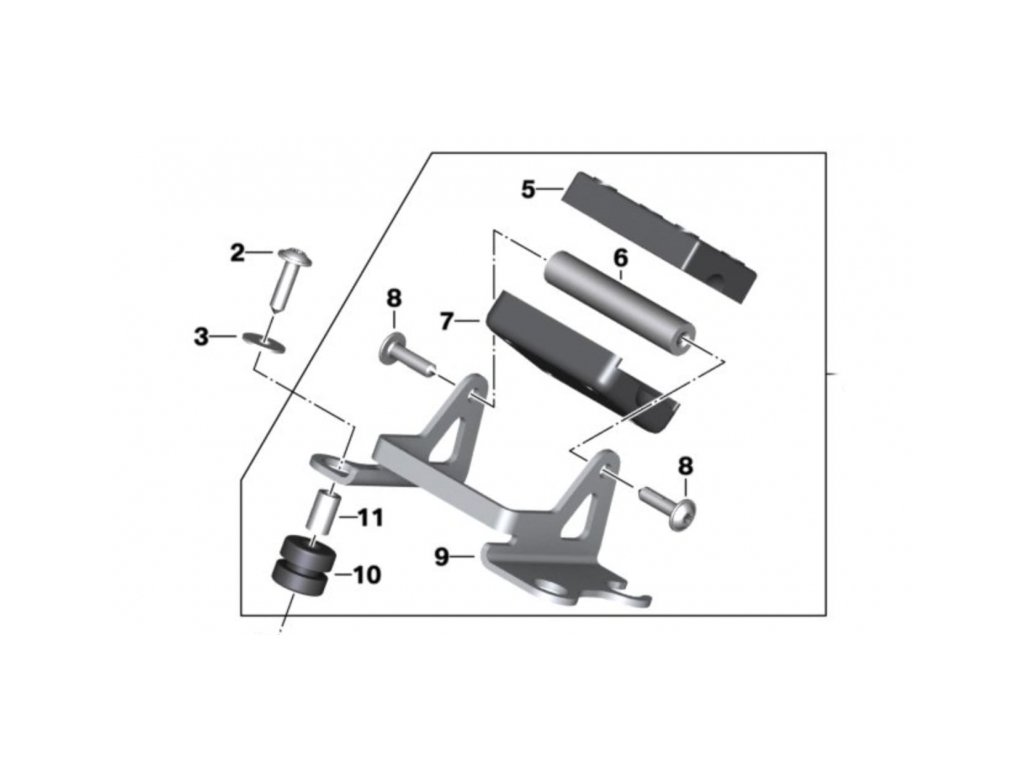 5
2
6
8
7
3
8
11
9
10