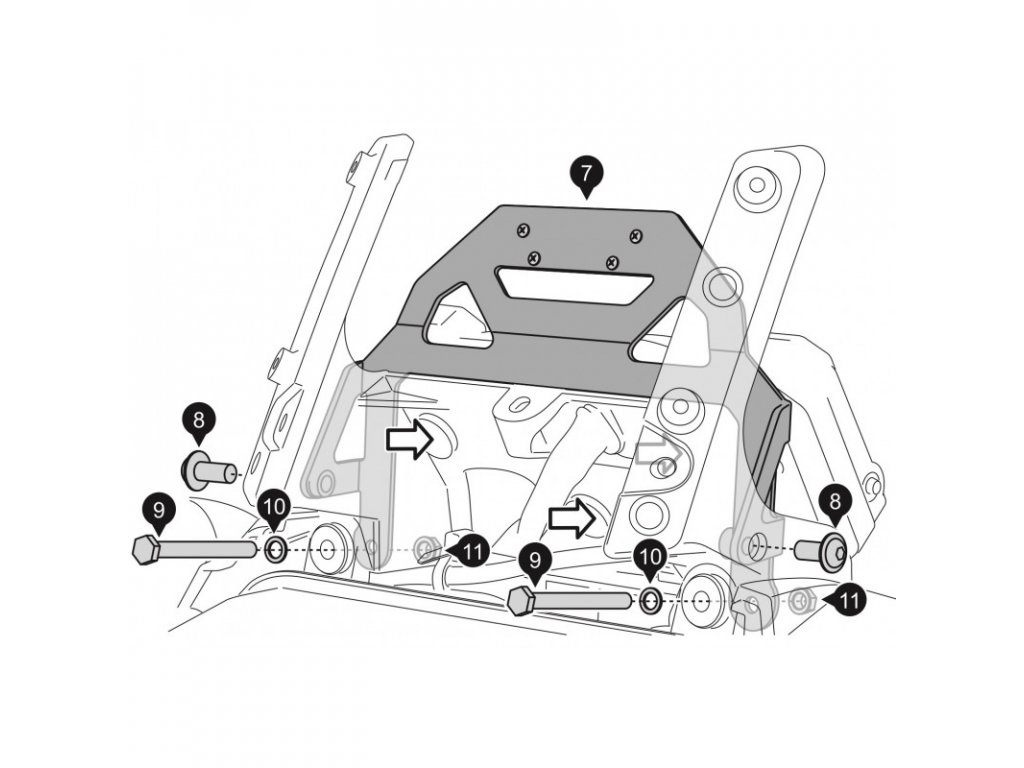 7
8
9
10
11
9
10
8
11