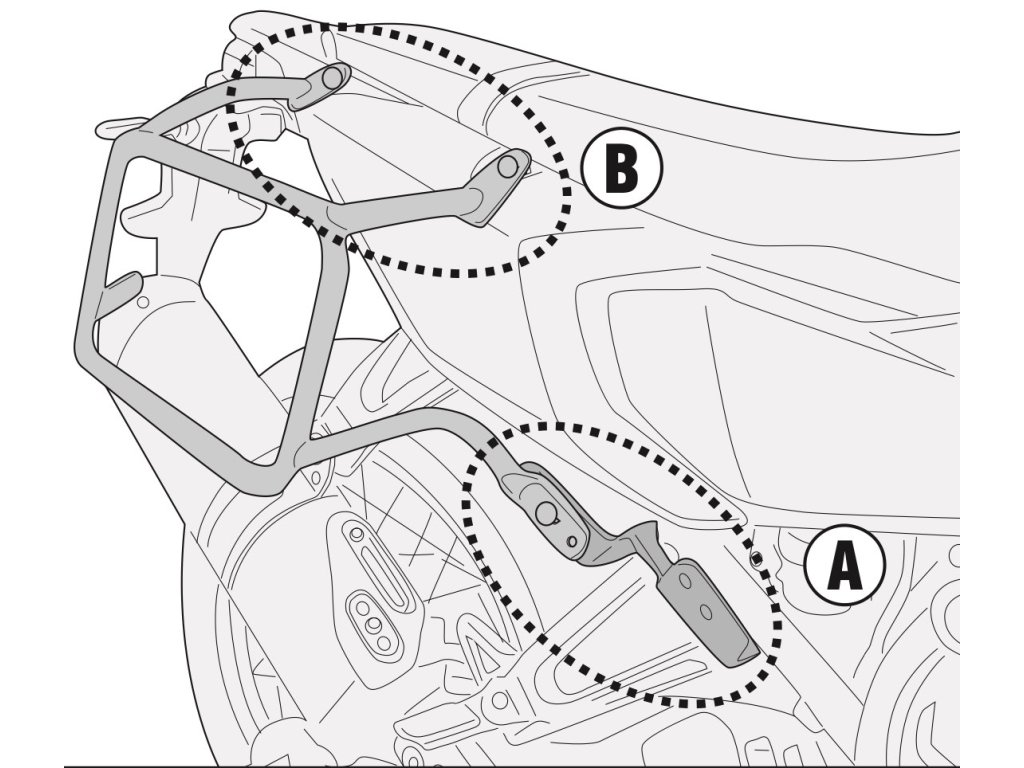 B

A