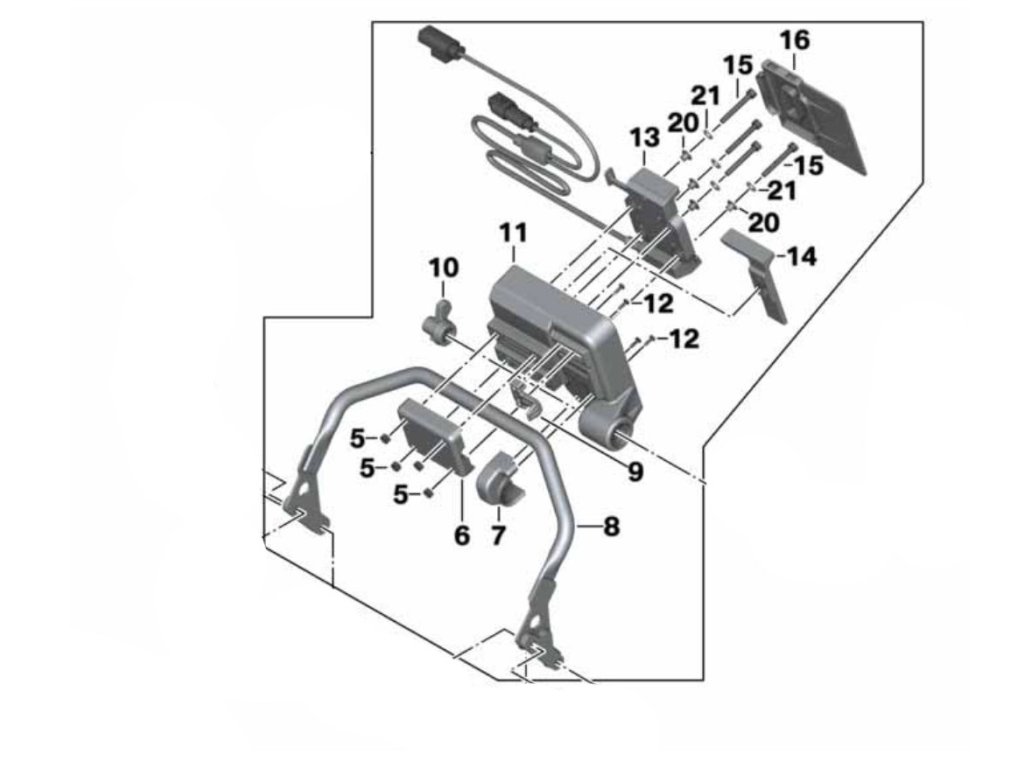 16
15
21
20
13
15
21
20
11
14
10
12
12
5
5
5
9
6
7
8