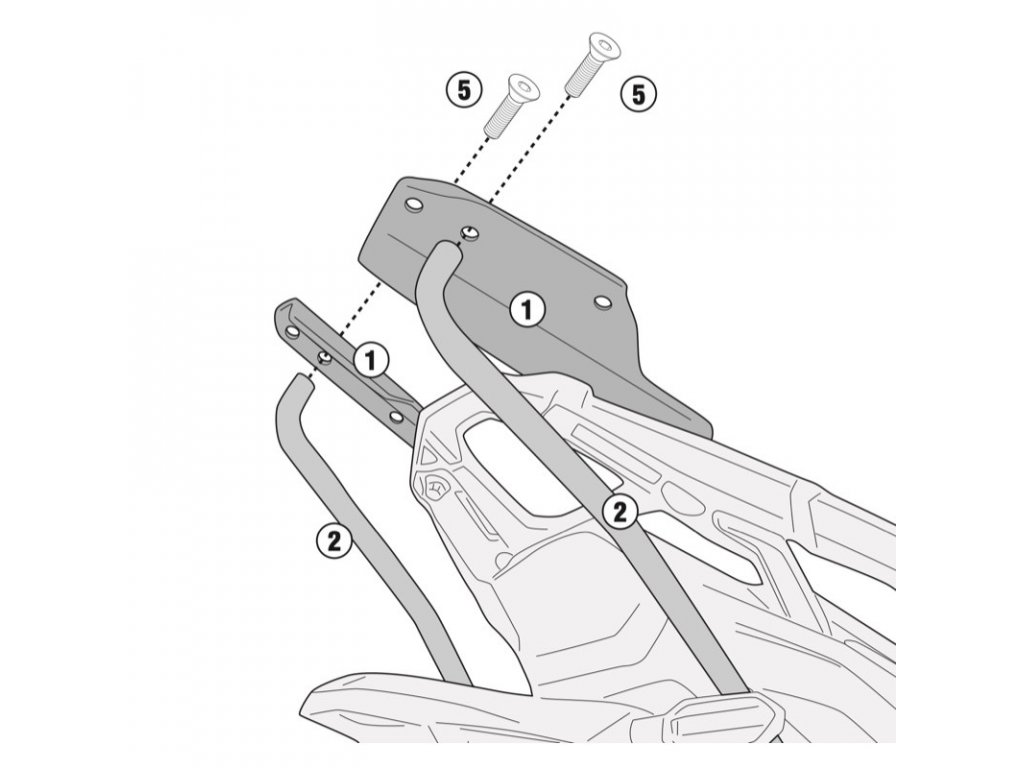 5
5
1
1
2
2