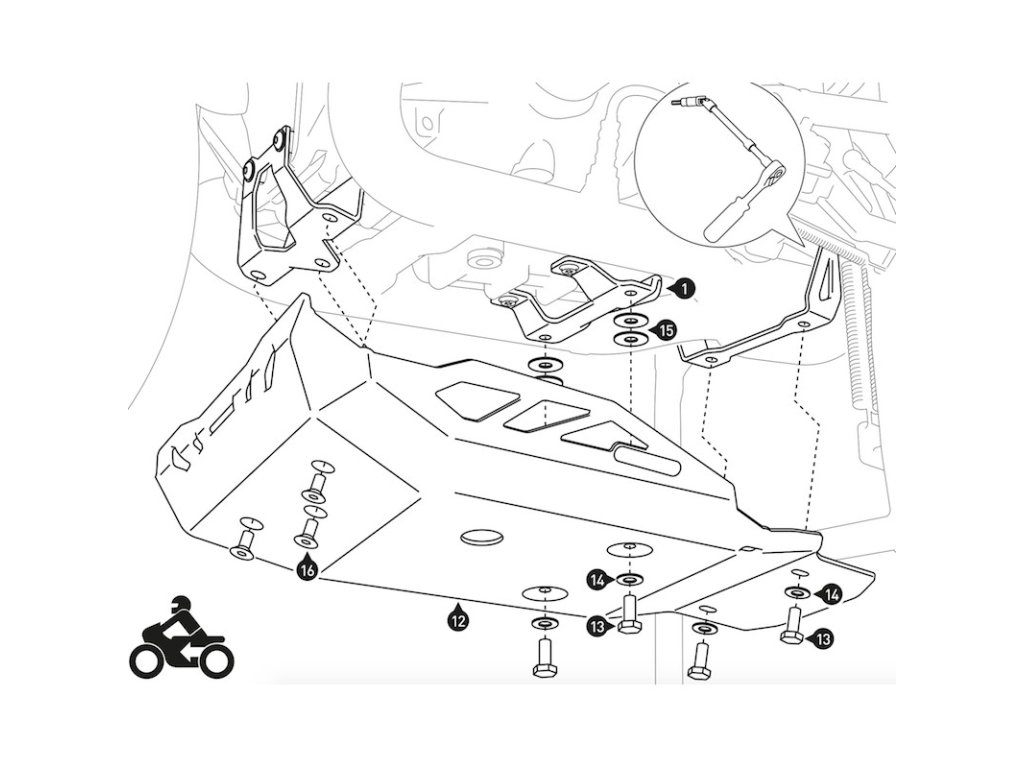 1
15
16
12
14
13
14
13