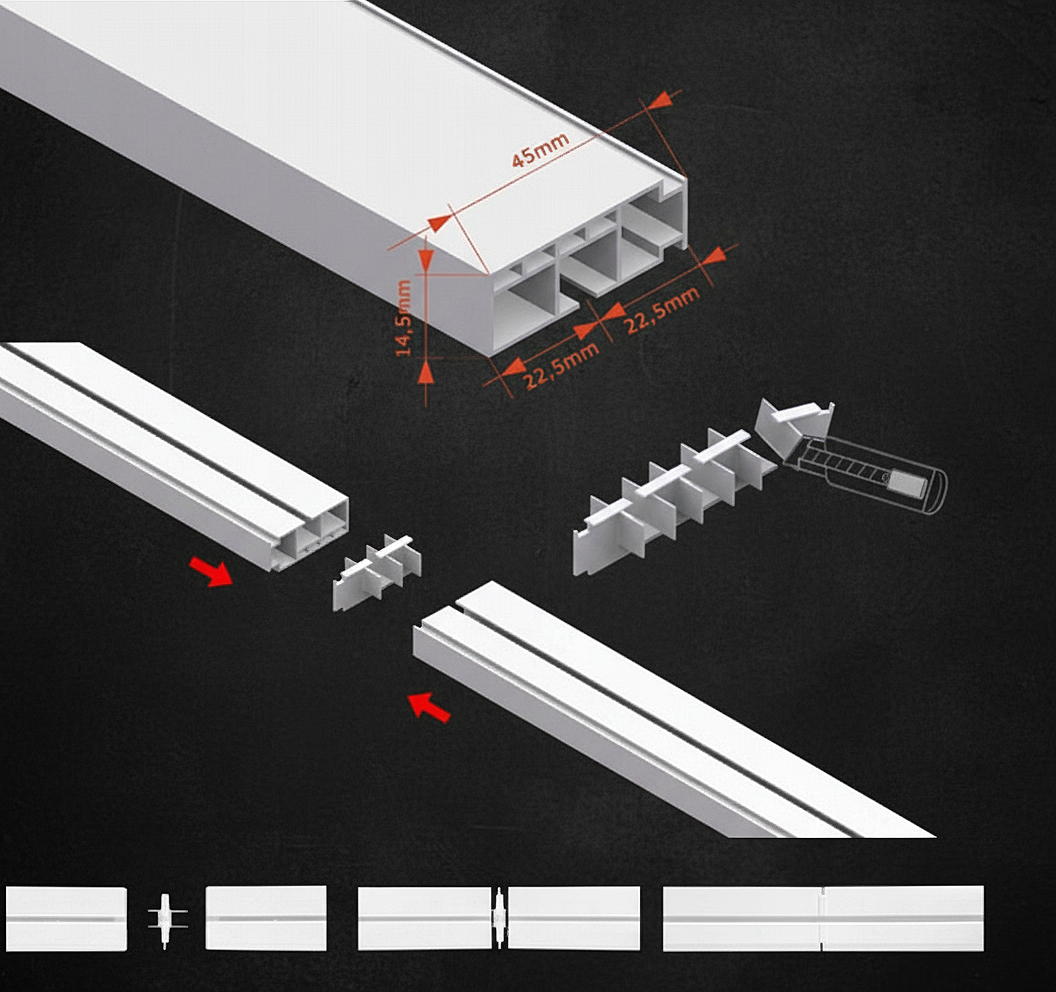 45mm

14,5mm

22,5mm

22,5mm