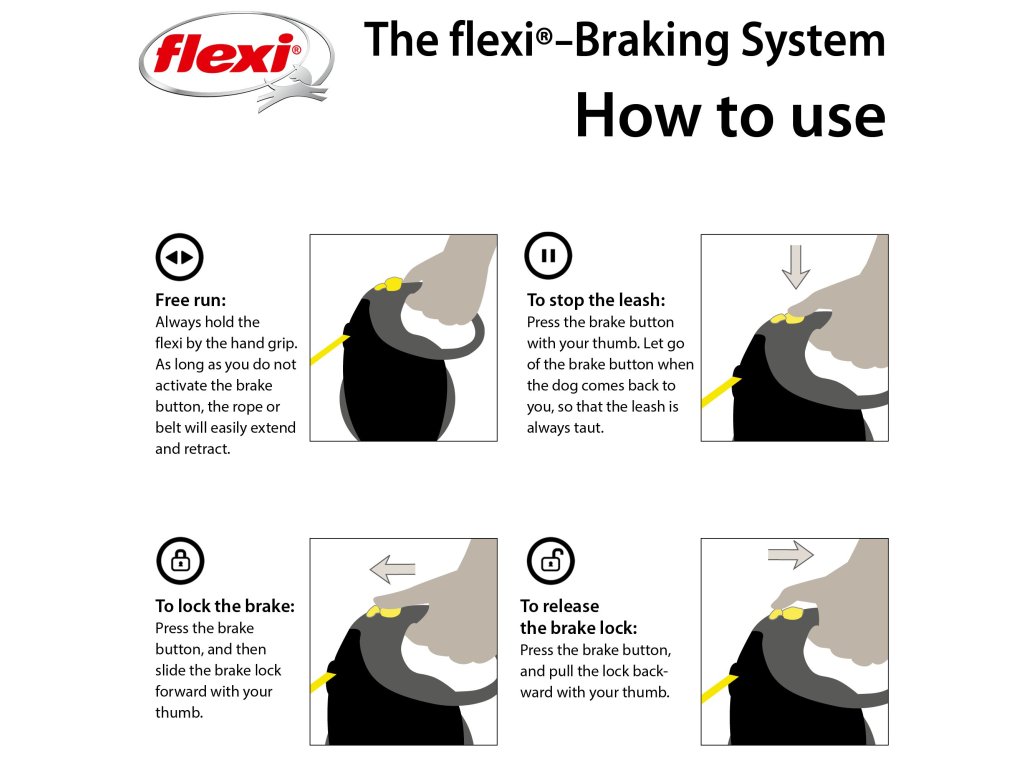 flexi®

The flexi®-Braking System

How to use

Free run:
Always hold the flexi by the hand grip. As long as you do not activate the brake button, the rope or belt will easily extend and retract.

To stop the leash:
Press the brake button with your thumb. Let go of the brake button when the dog comes back to you, so that the leash is always taut.

To lock the brake:
Press the brake button, and then slide the brake lock forward with your thumb.

To release the brake lock:
Press the brake button, and pull the lock backward with your thumb.