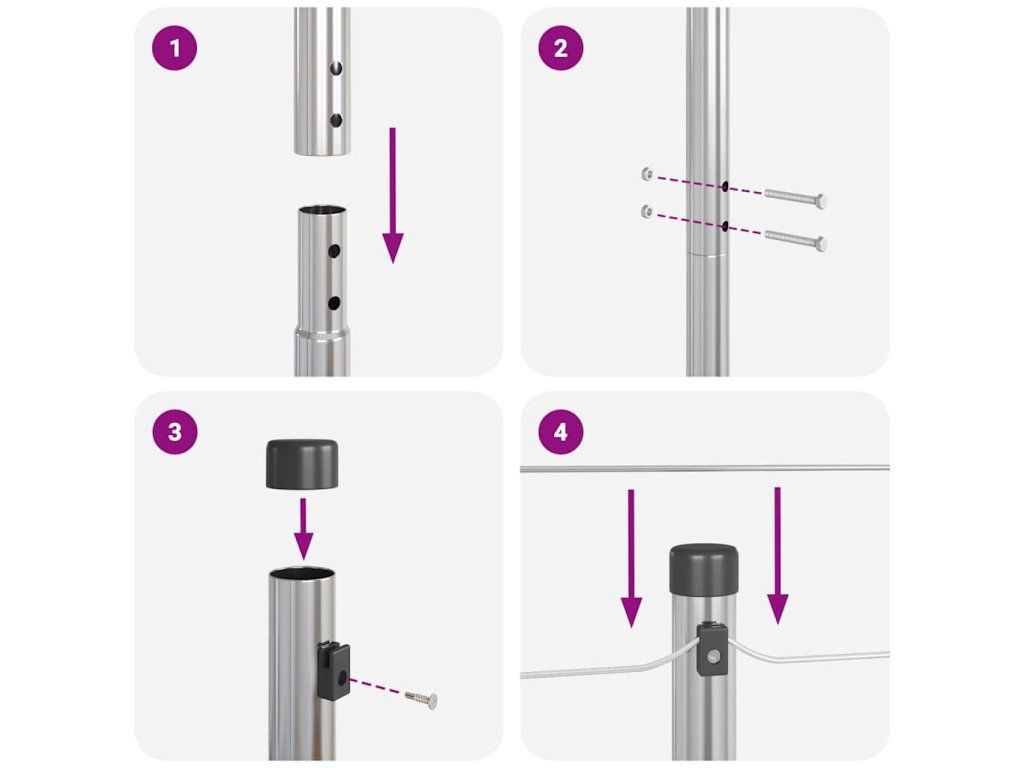 1

2

3

4