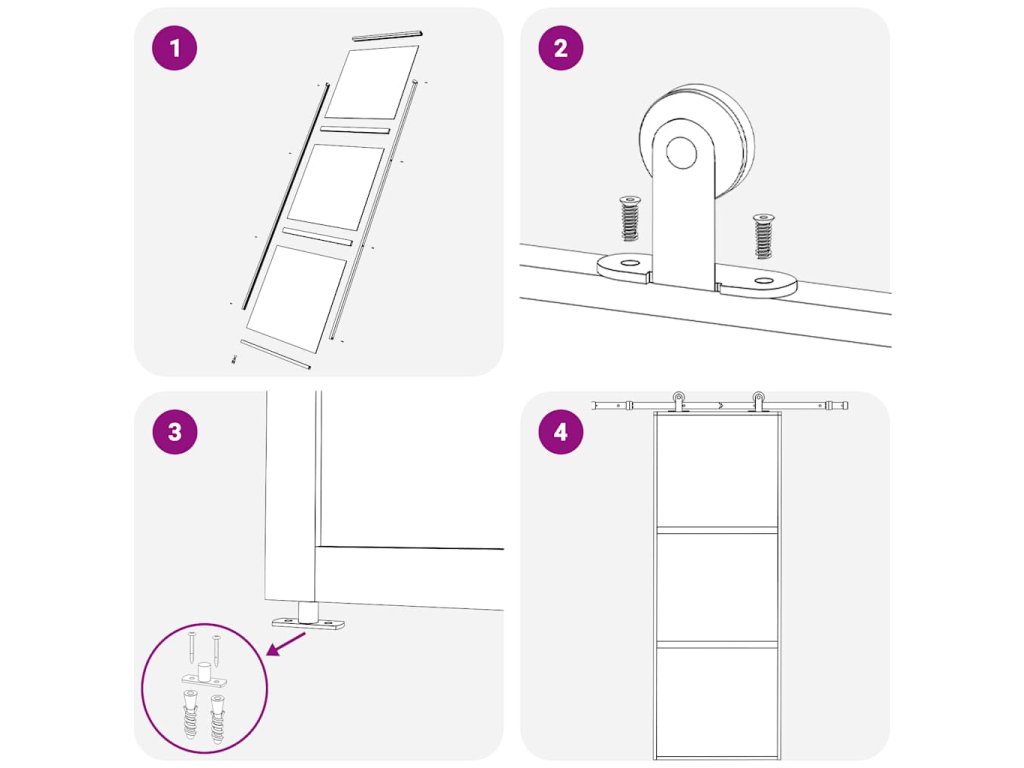 1

2

3

4