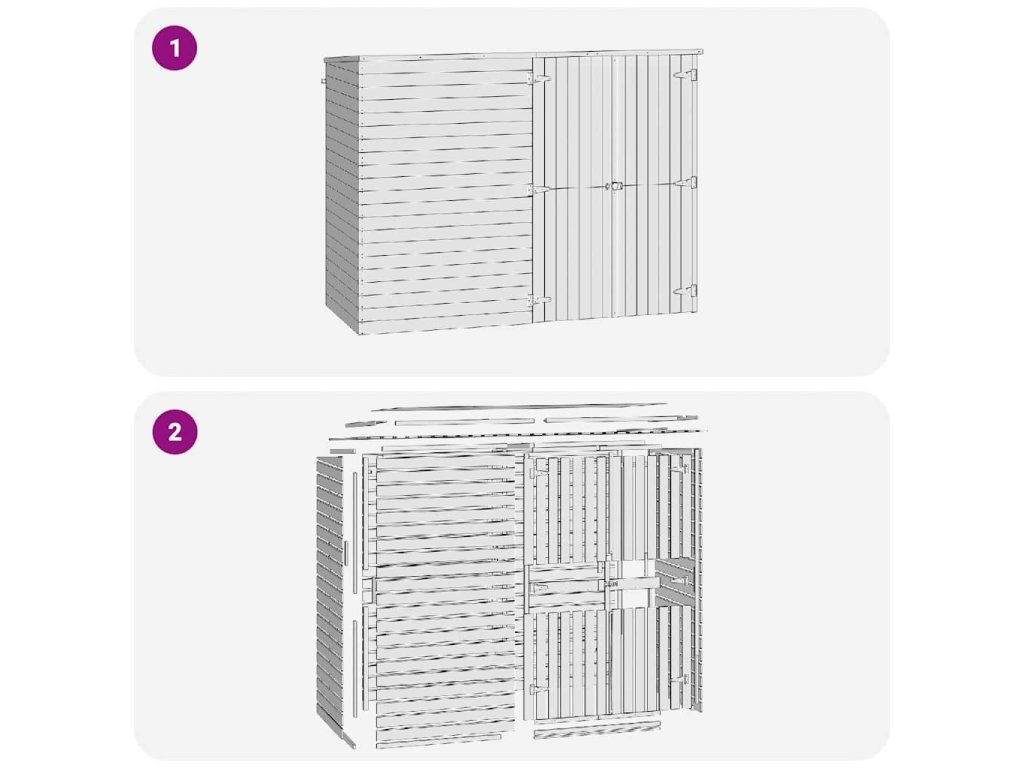 1

2