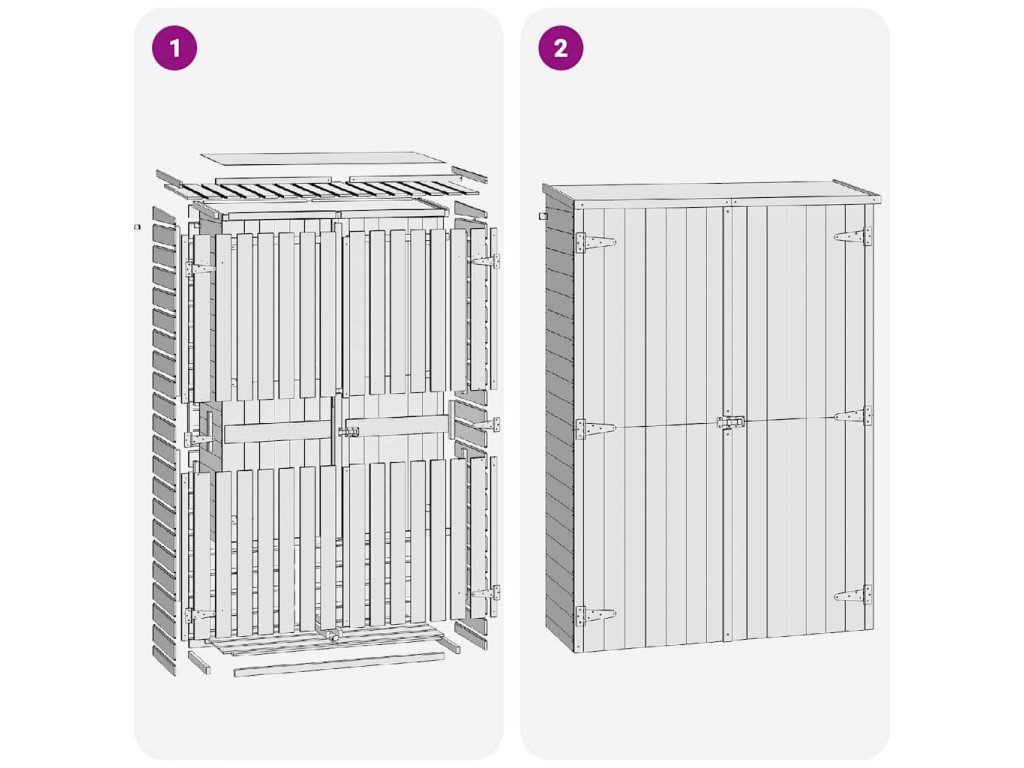 1

2