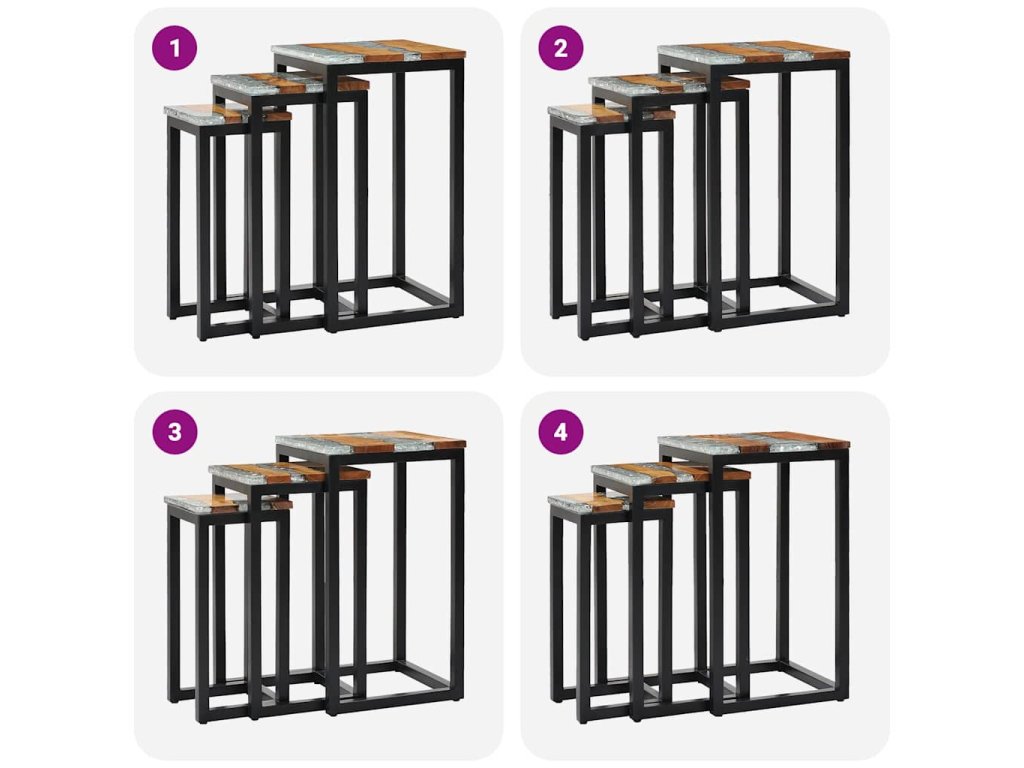 1

2

3

4