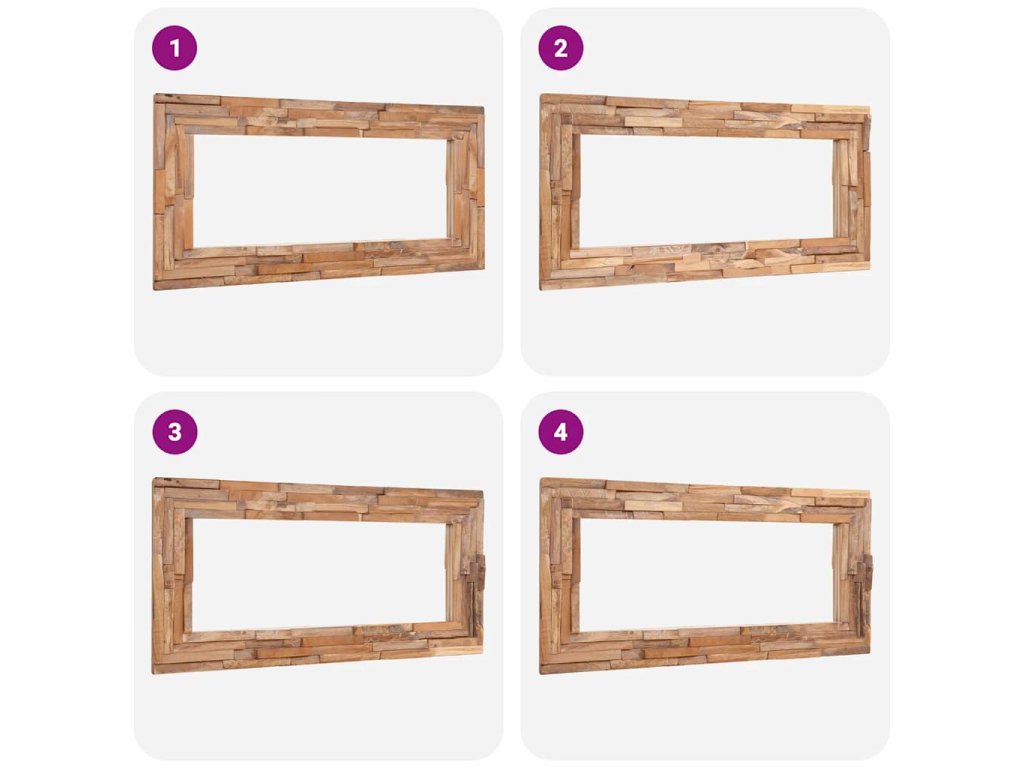 1

2

3

4