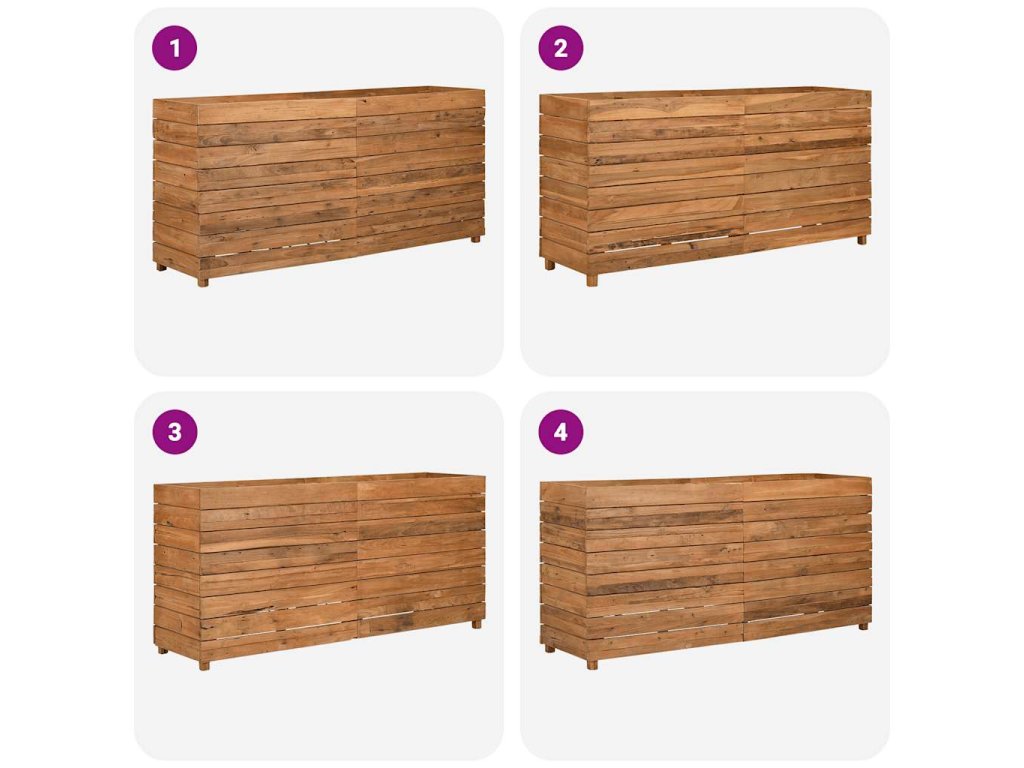 1

2

3

4