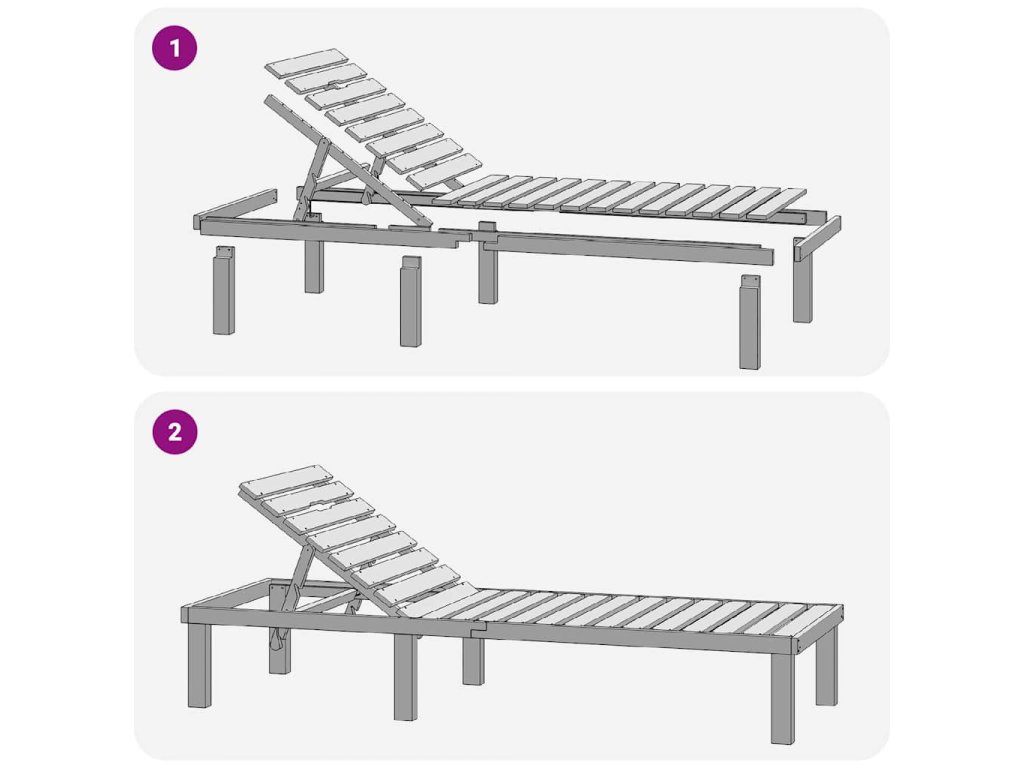 1

2