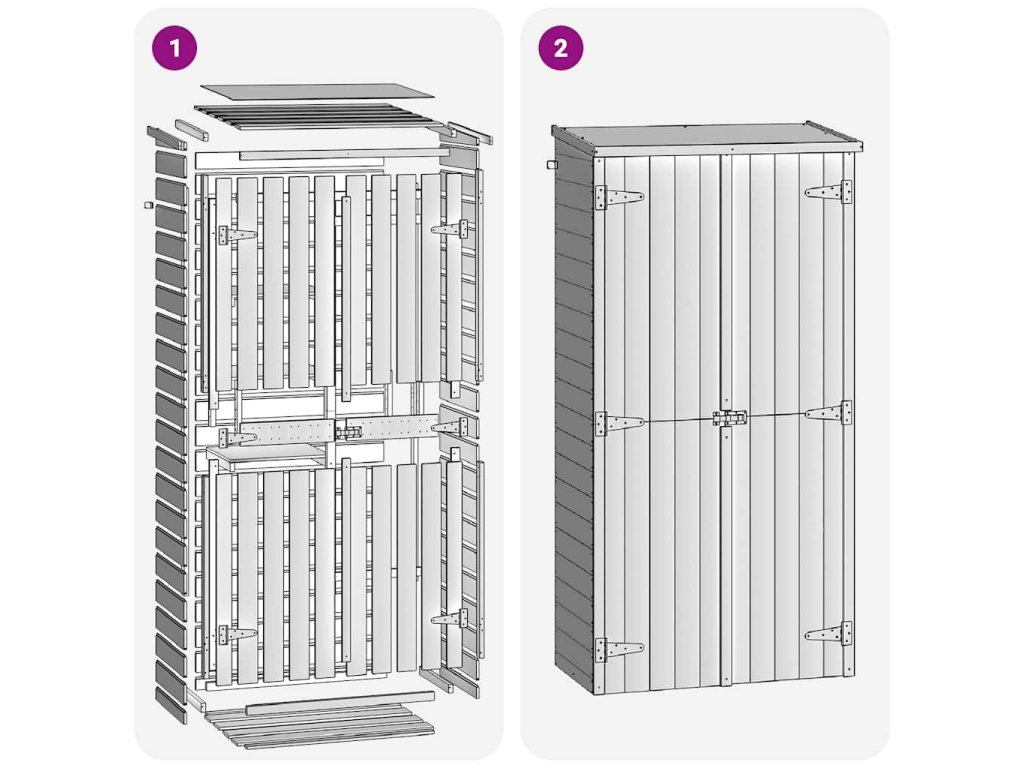 1

2