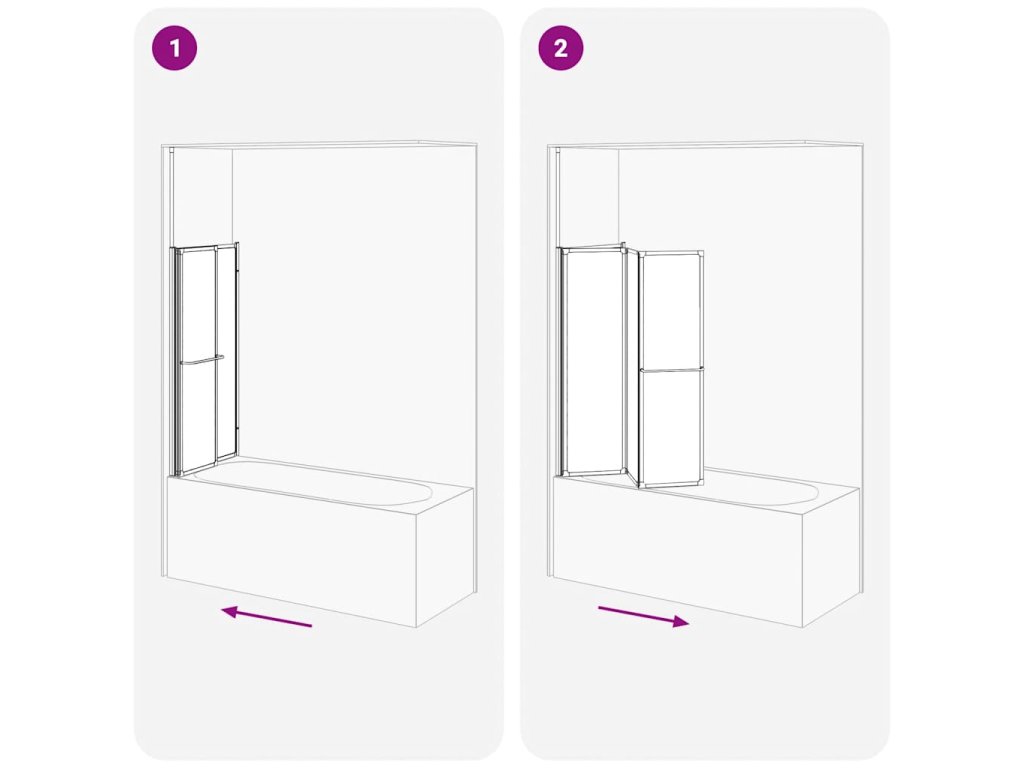 1

2