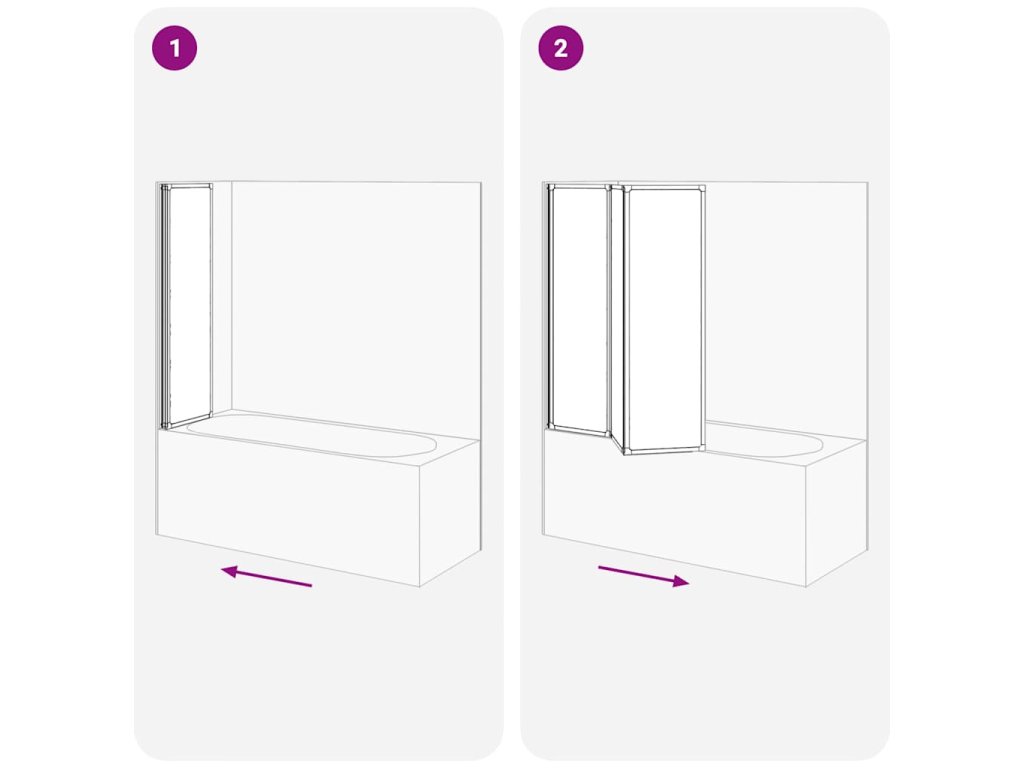 1

2