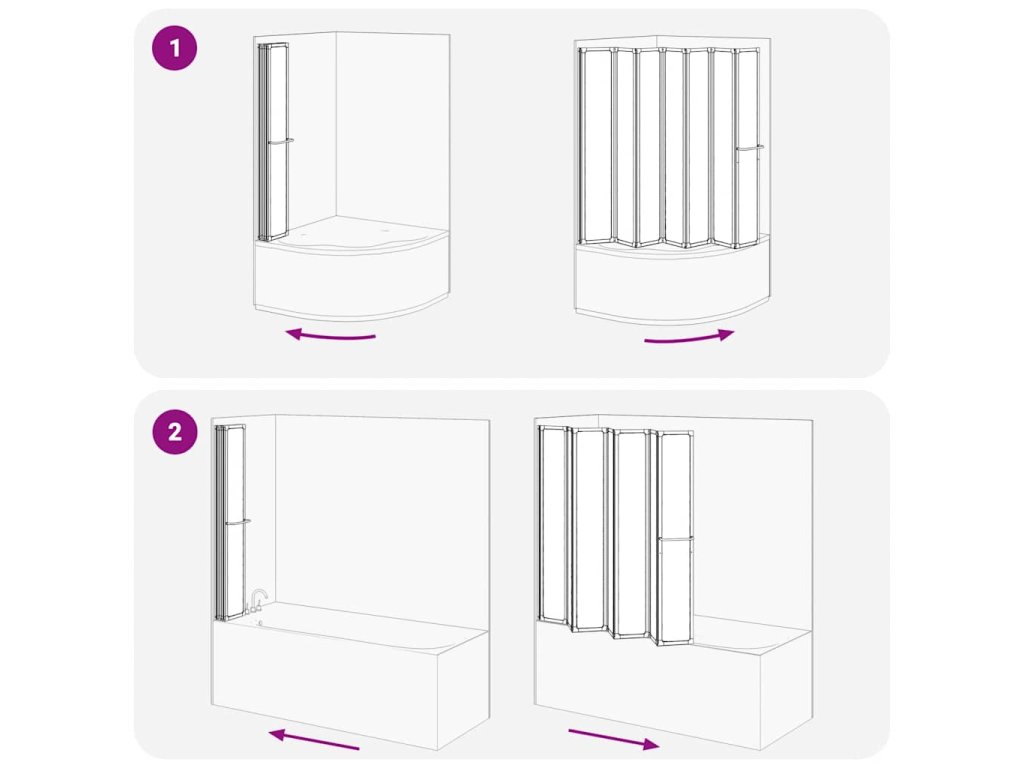 1

2