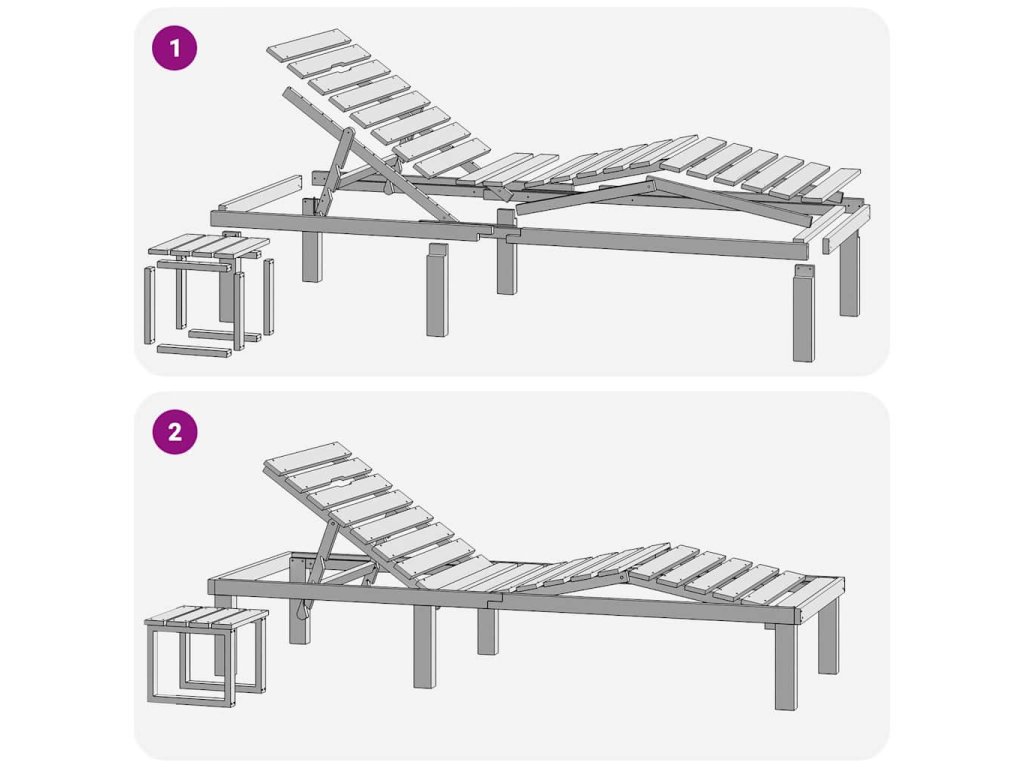 1

2