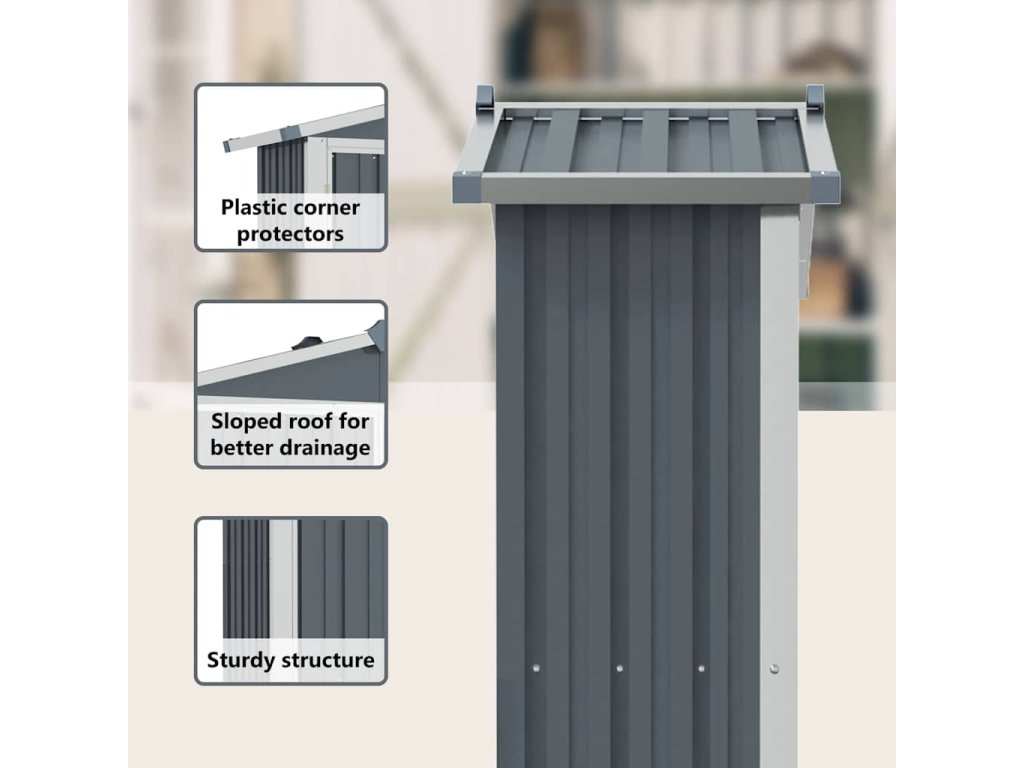 Plastic corner protectors

Sloped roof for better drainage

Sturdy structure