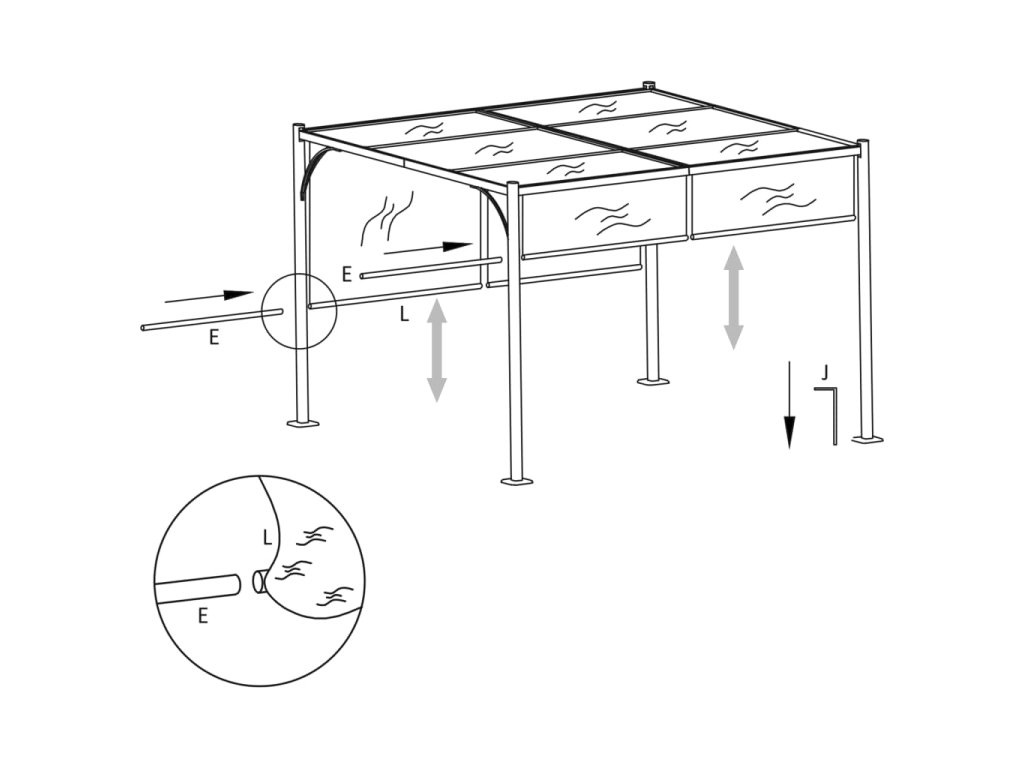 E
E
L
J
L
E