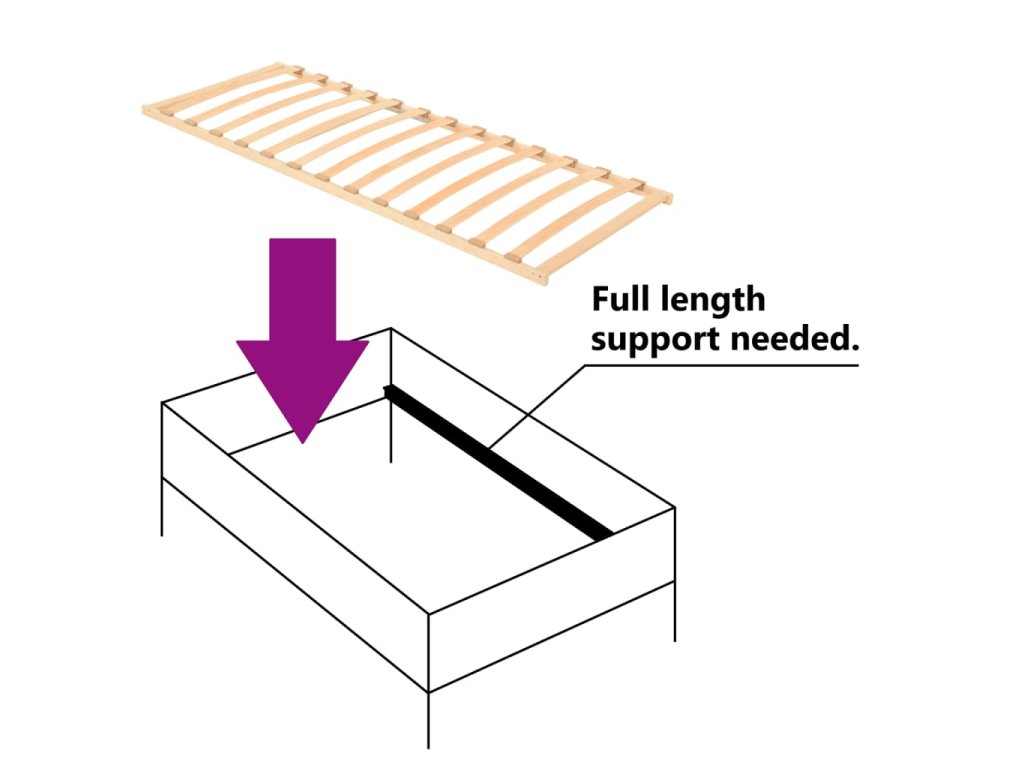 Full length support needed.