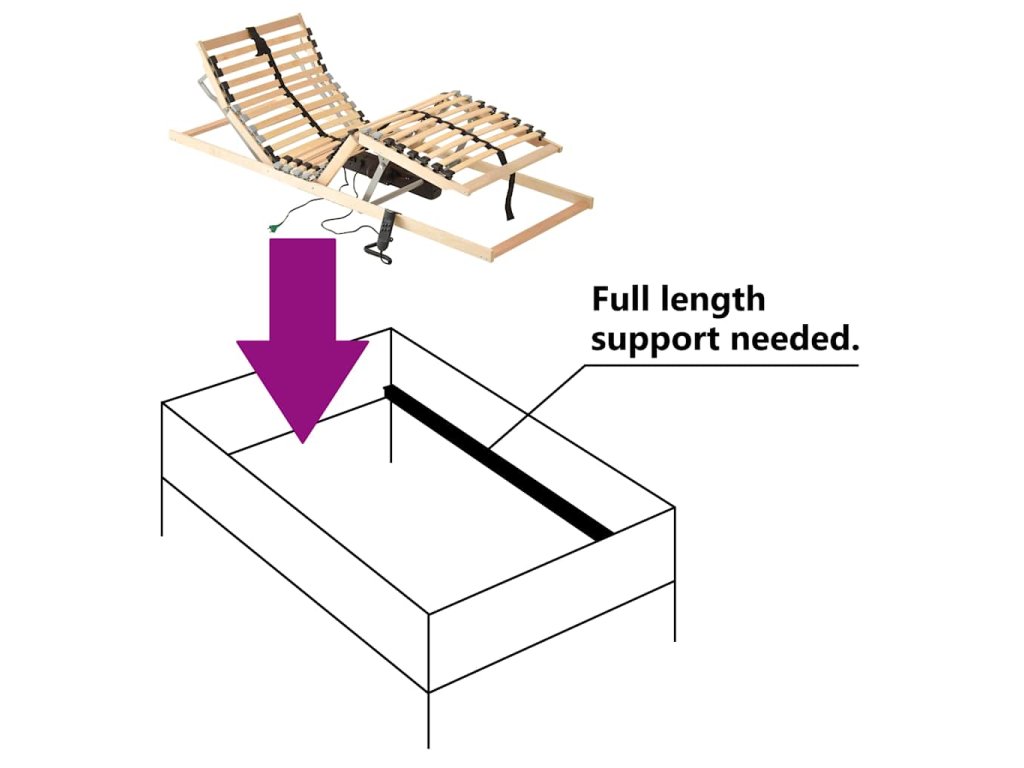 Full length support needed.