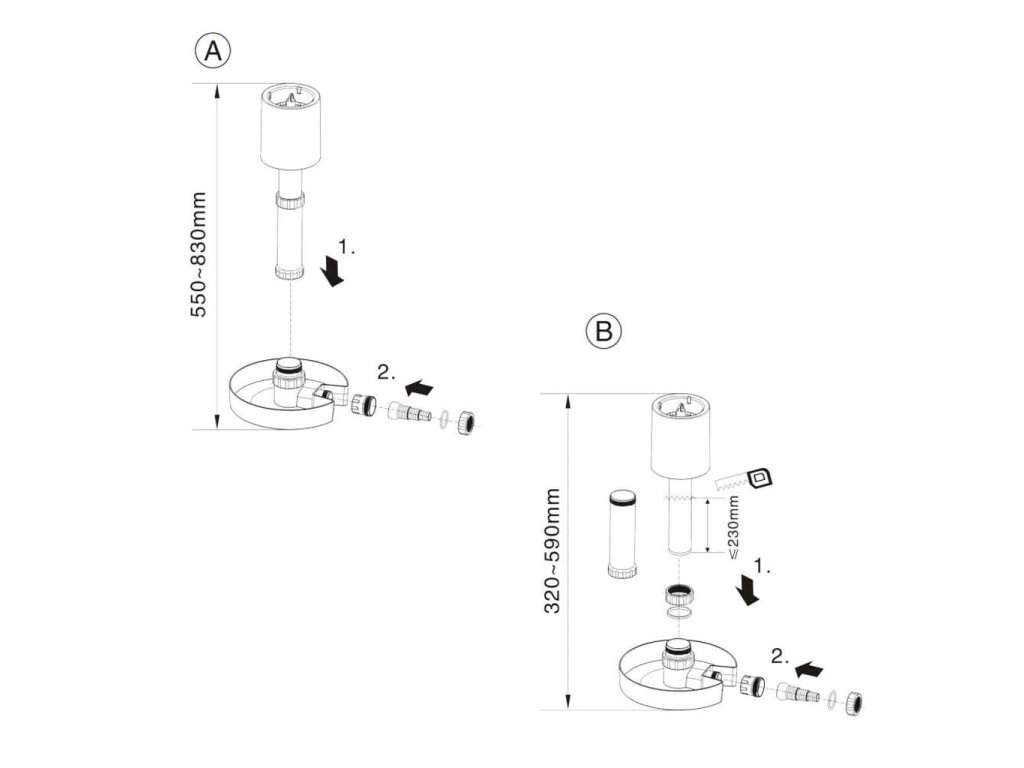 A

550~830mm

1.

2.

B

320~590mm

≤230mm

1.

2.