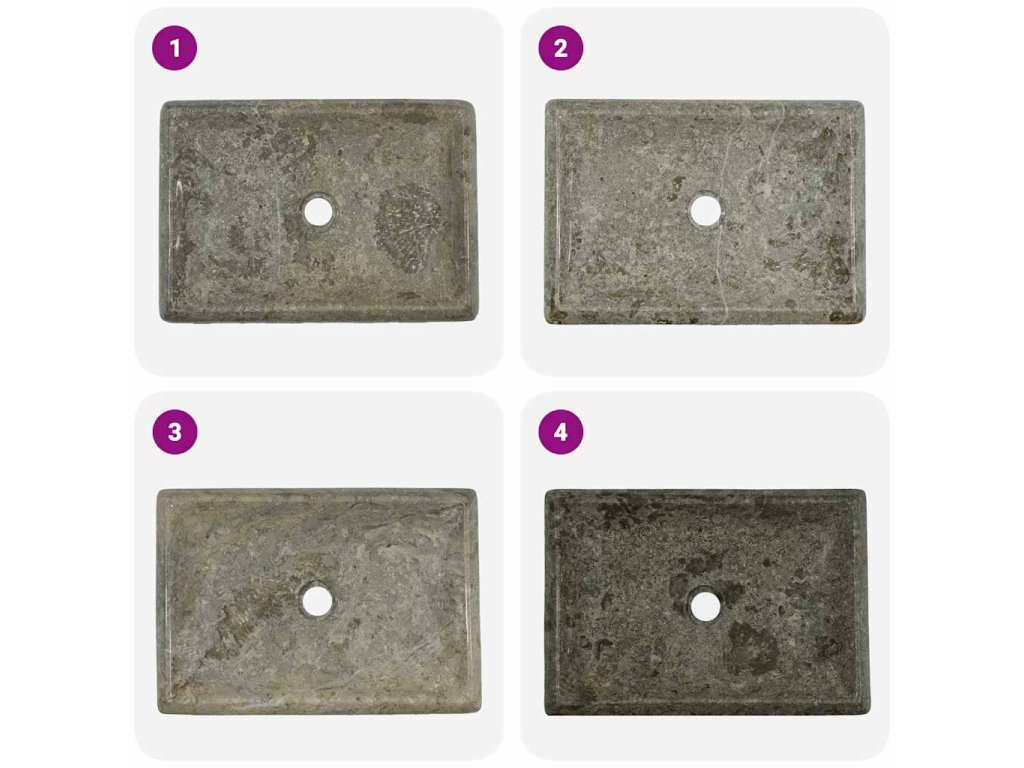 1

2

3

4