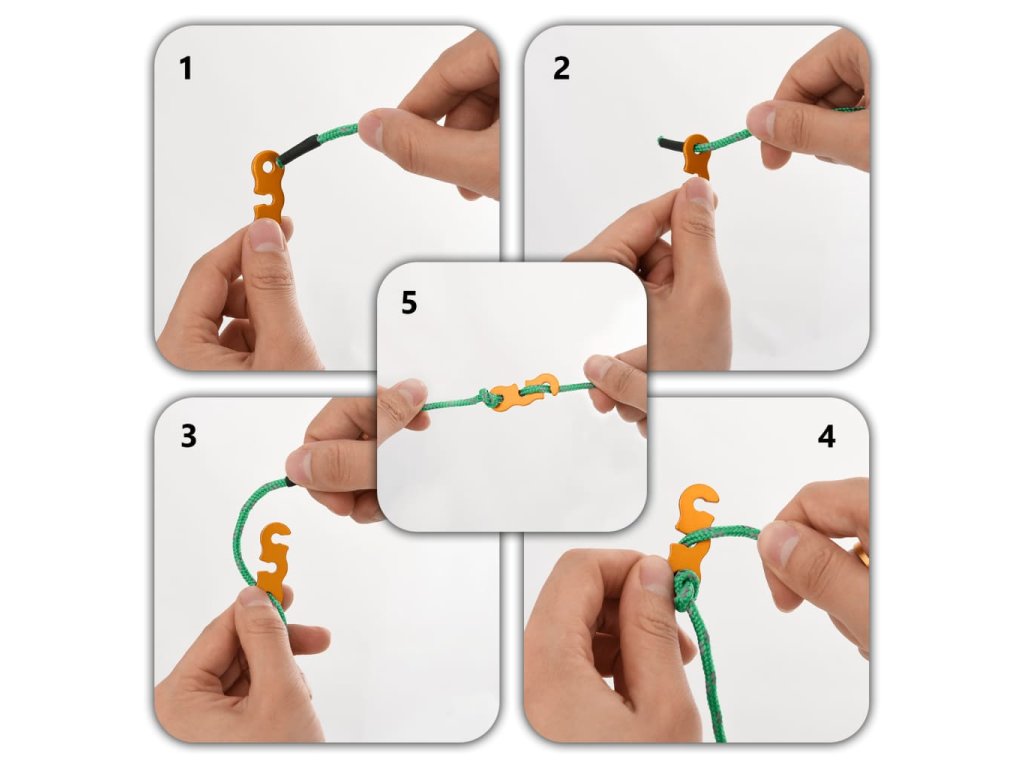 1

2

5

3

4