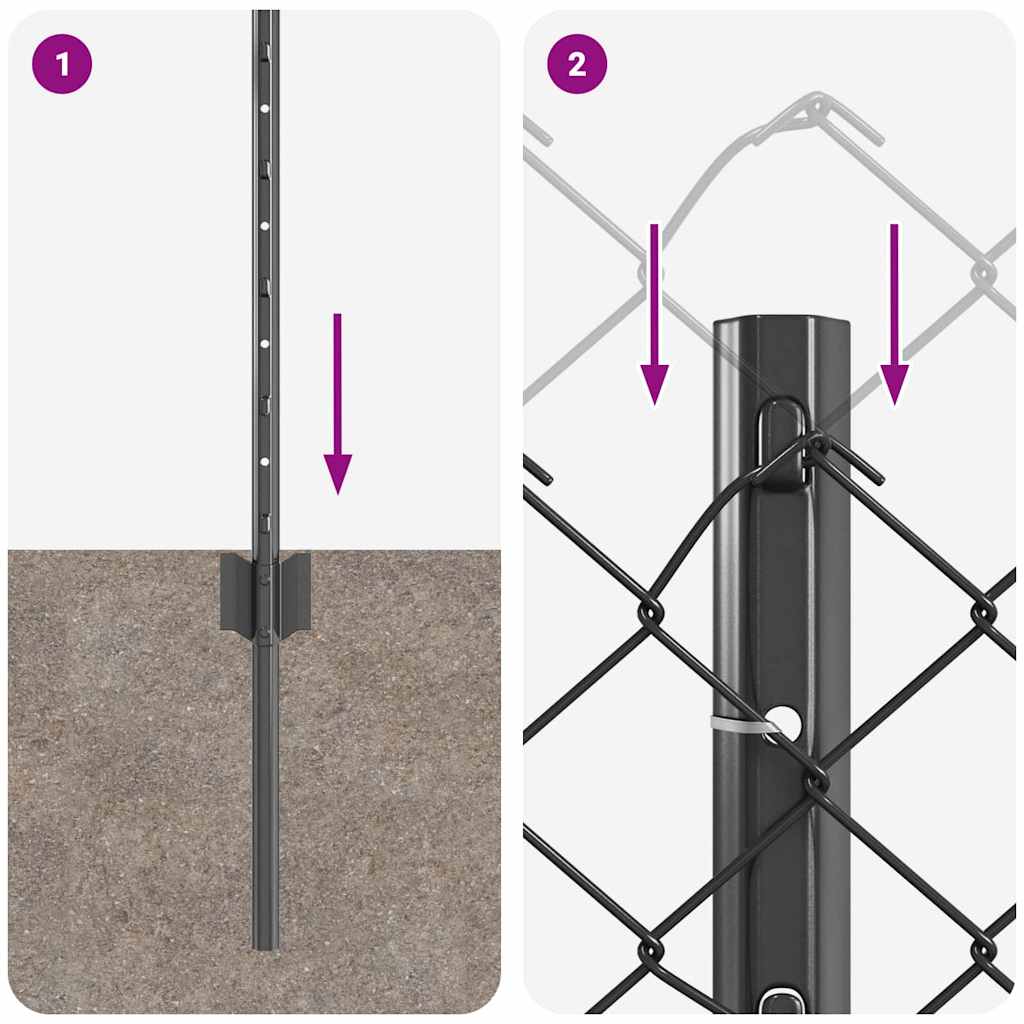 1

2