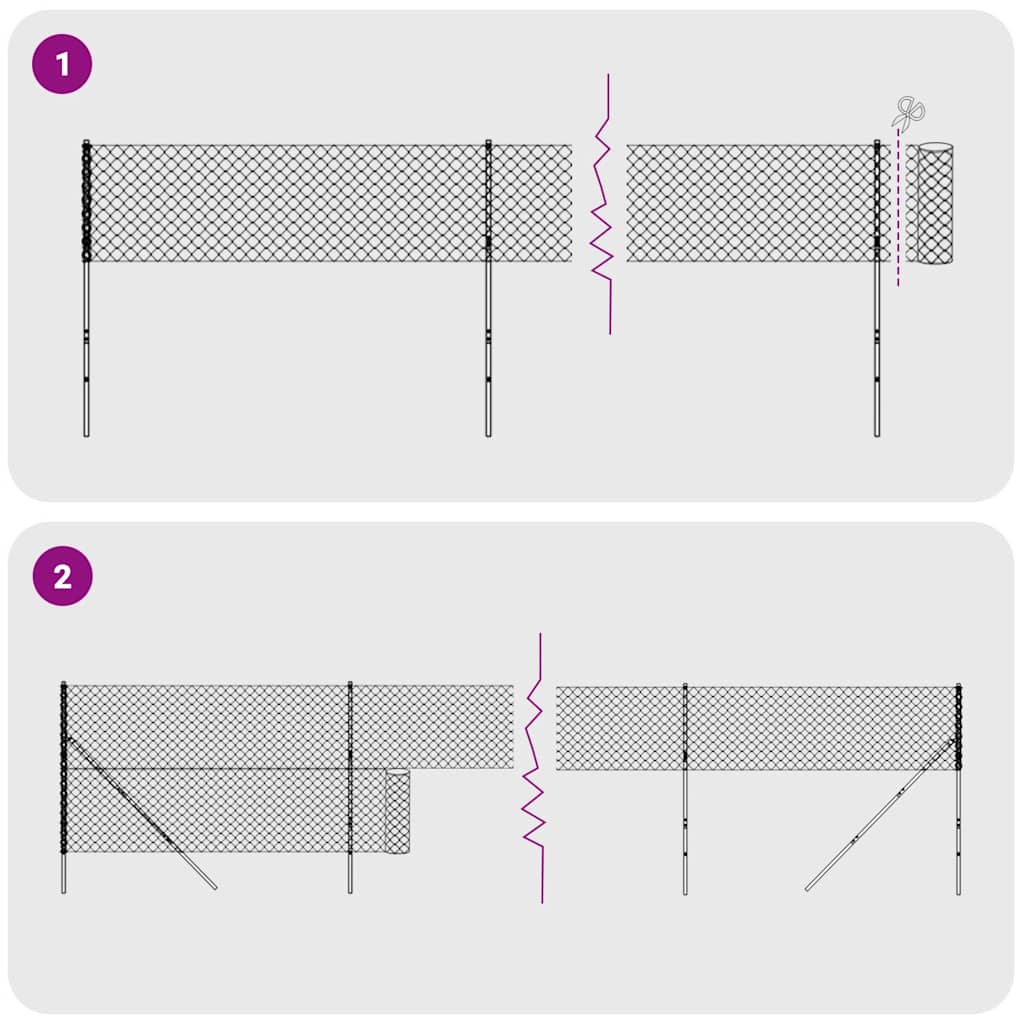 1

2