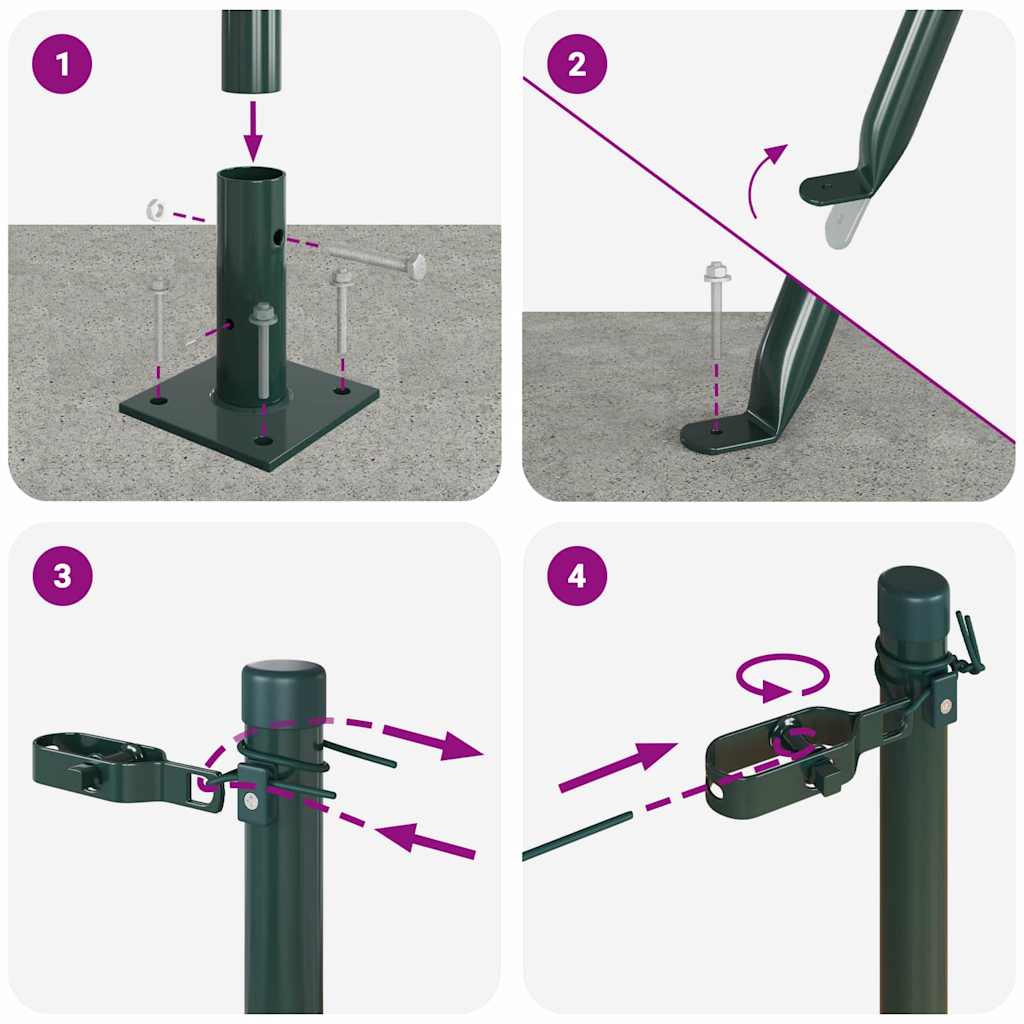 1

2

3

4