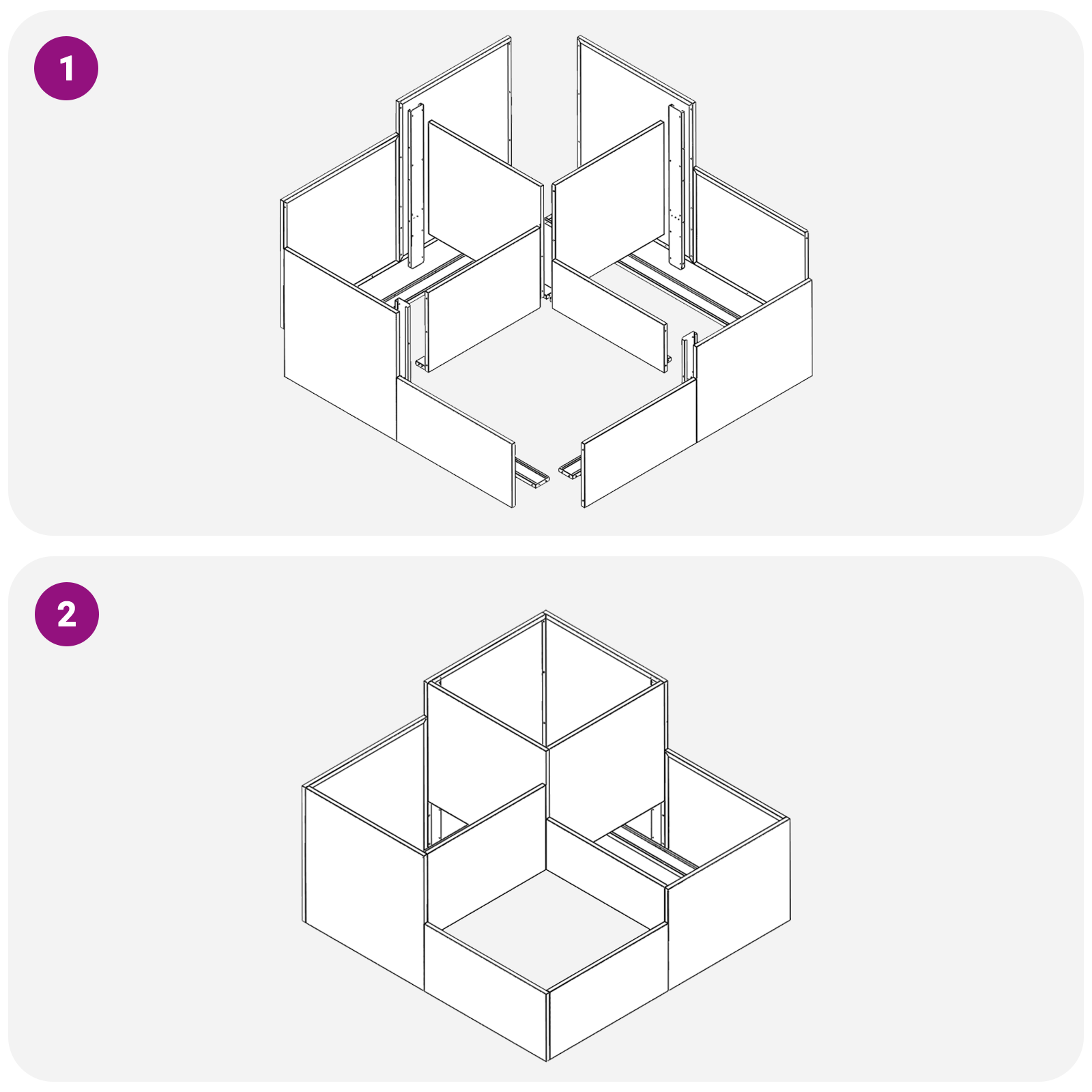 1

2